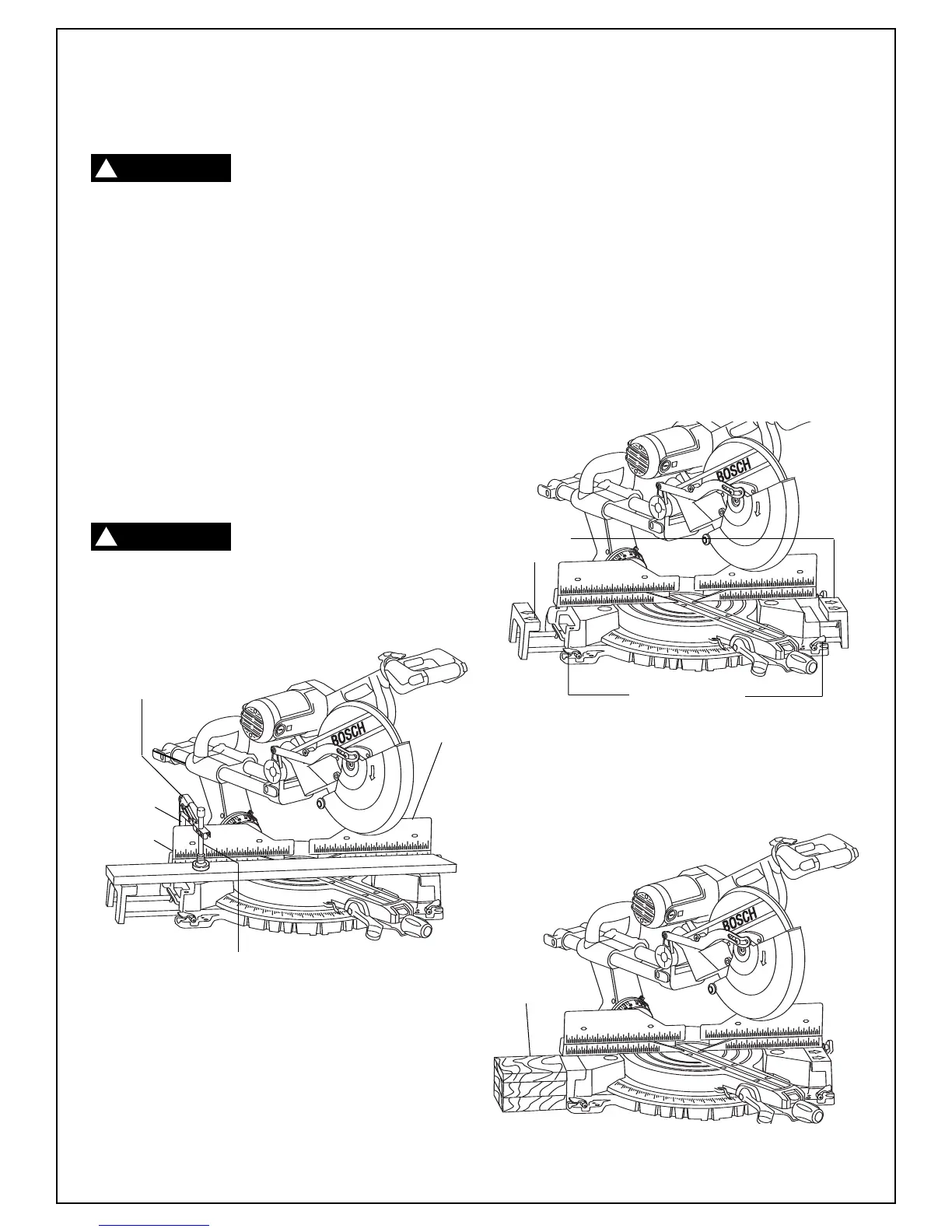 BOSCH

BOSCH

BOSCH