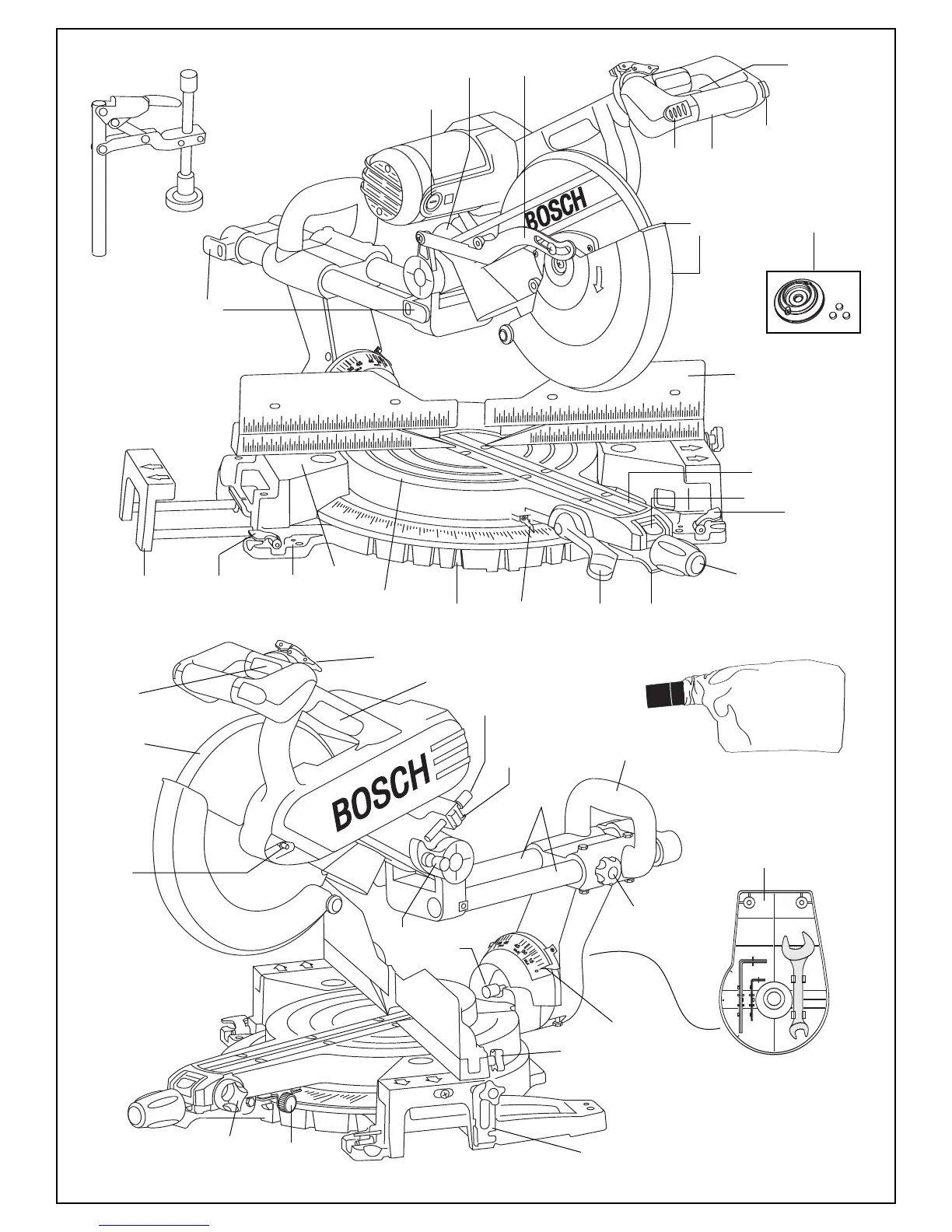 BOSCH

BOSCH