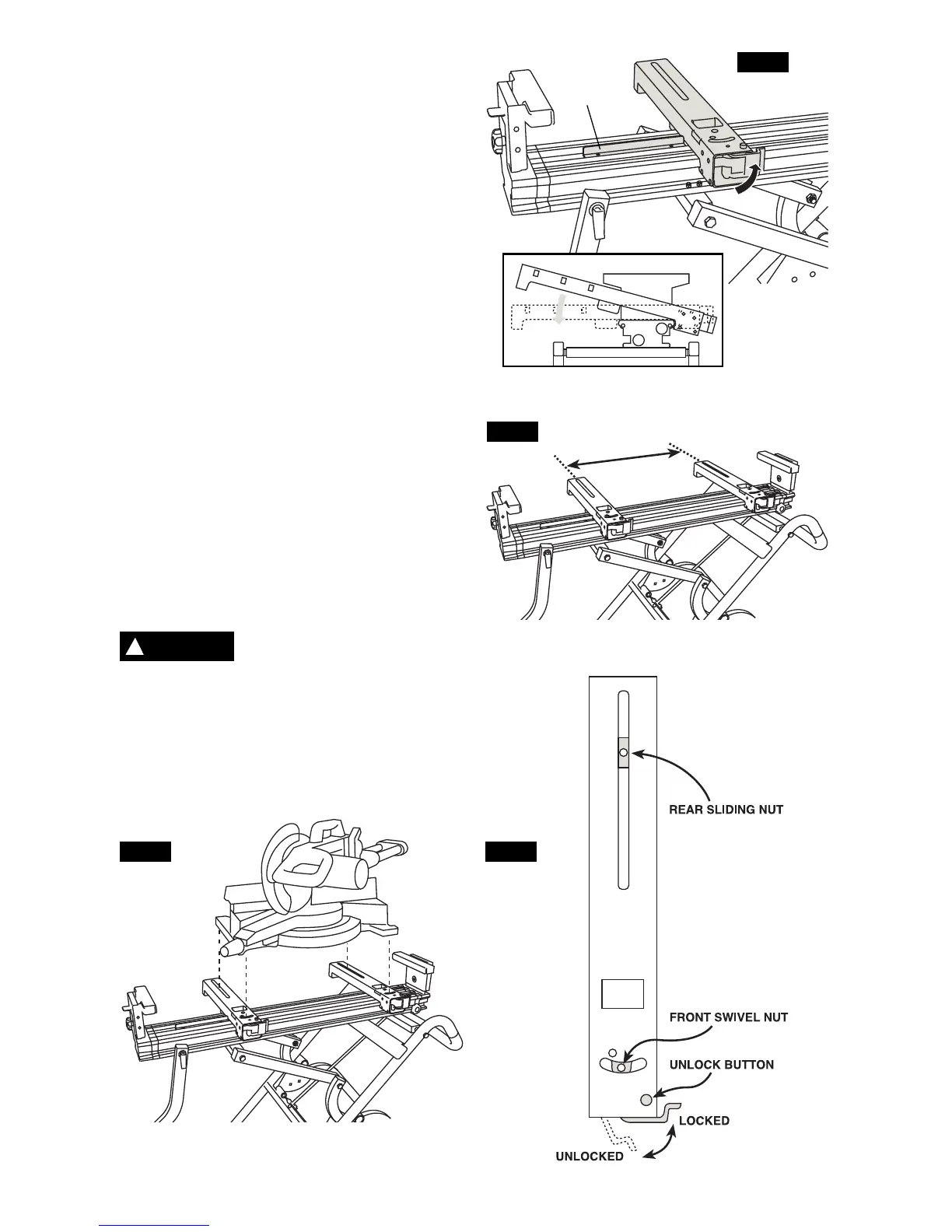 REAR SLIDING NUT

FRONT SWIVEL NUT

UNLOCK BUTTON

LOCKED

UNLOCKED