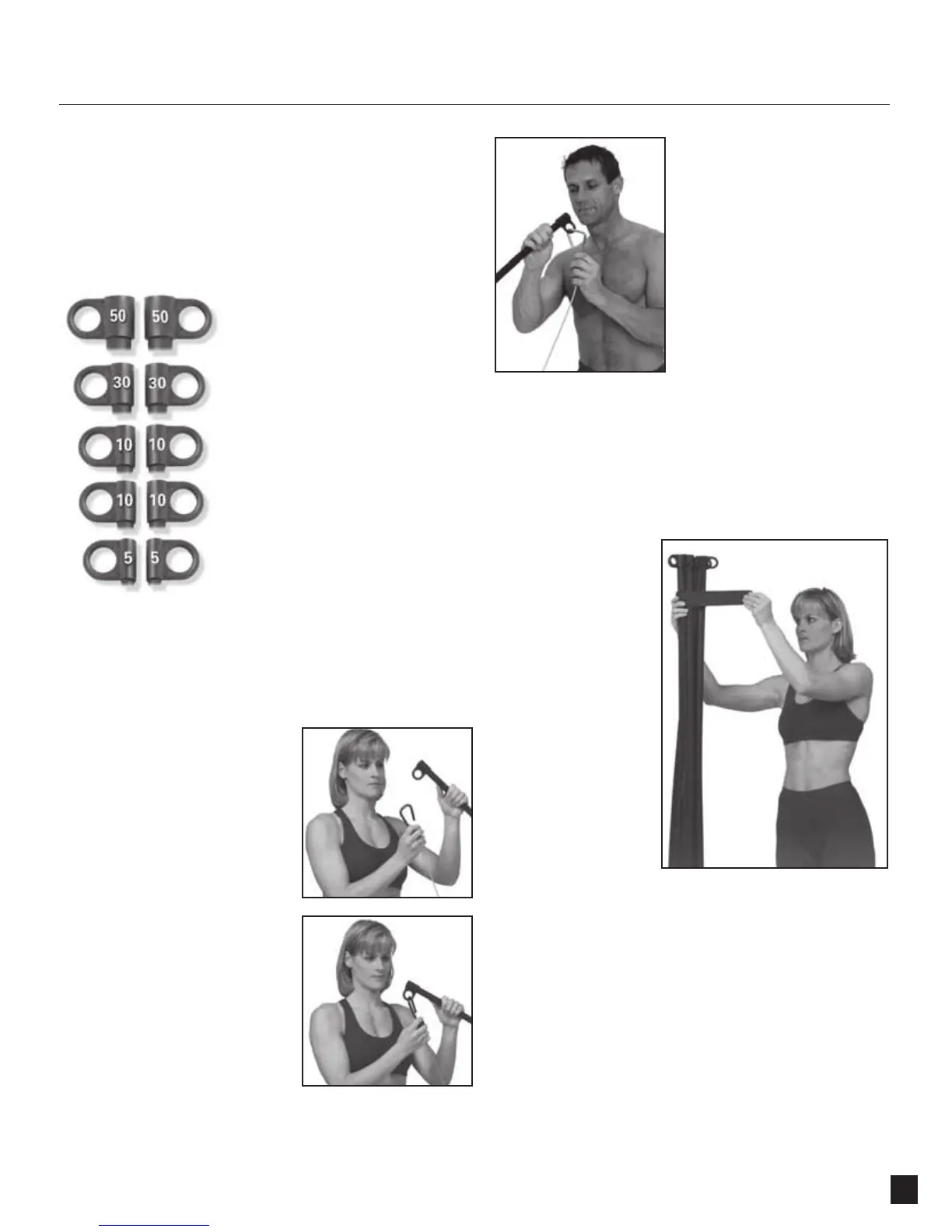 50 50
30 30
10 10
10 10
5 5