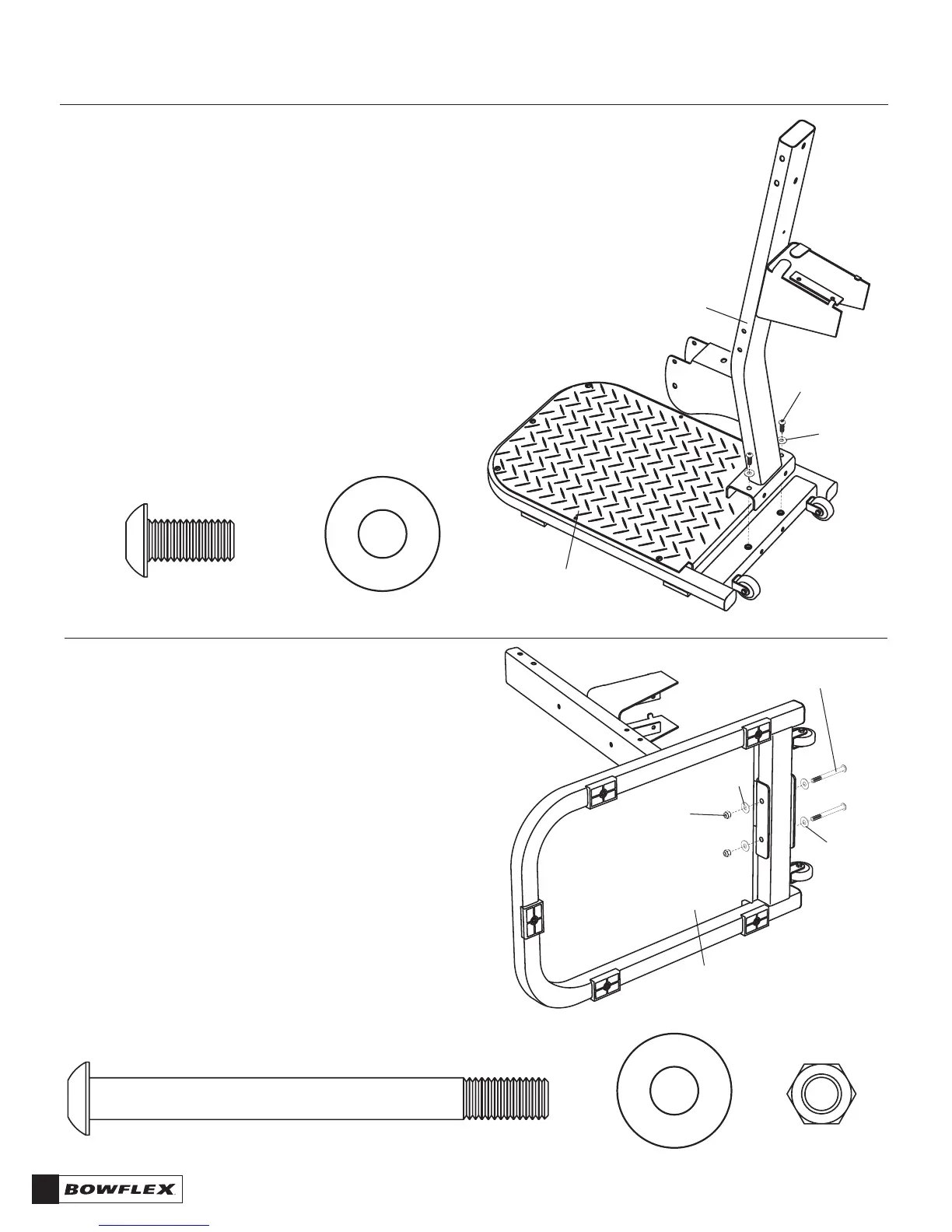 BOWFLEX