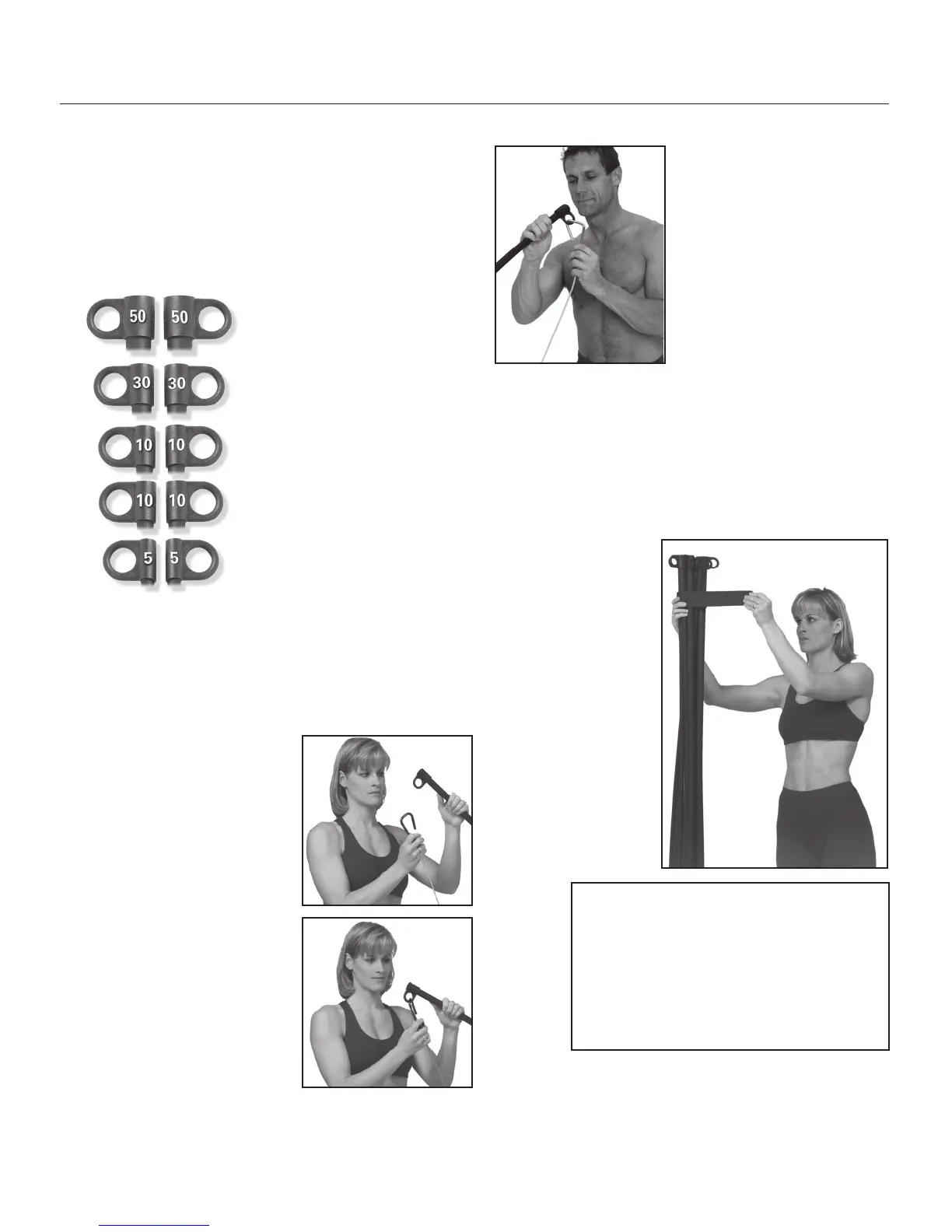 50 50

30 30

10 10

10 10

5 5