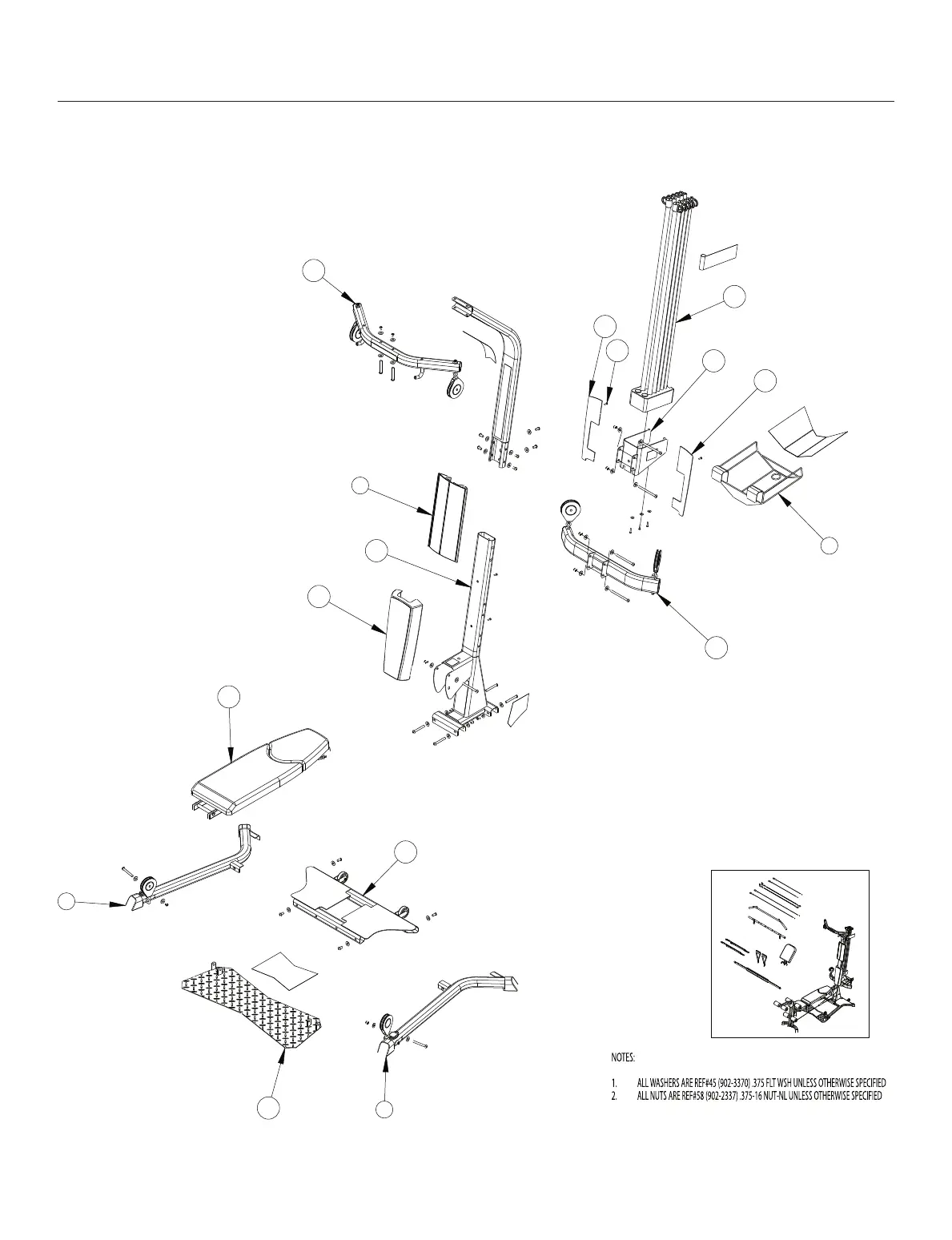 NOTES:

1. ALL WASHERS ARE REF#45 (902-3370) .375 FLT WSH UNLESS OTHERWISE SPECIFIED
2. ALL NUTS ARE REF#58 (902-2337) .375-16 NUT-NL UNLESS OTHERWISE SPECIFIED