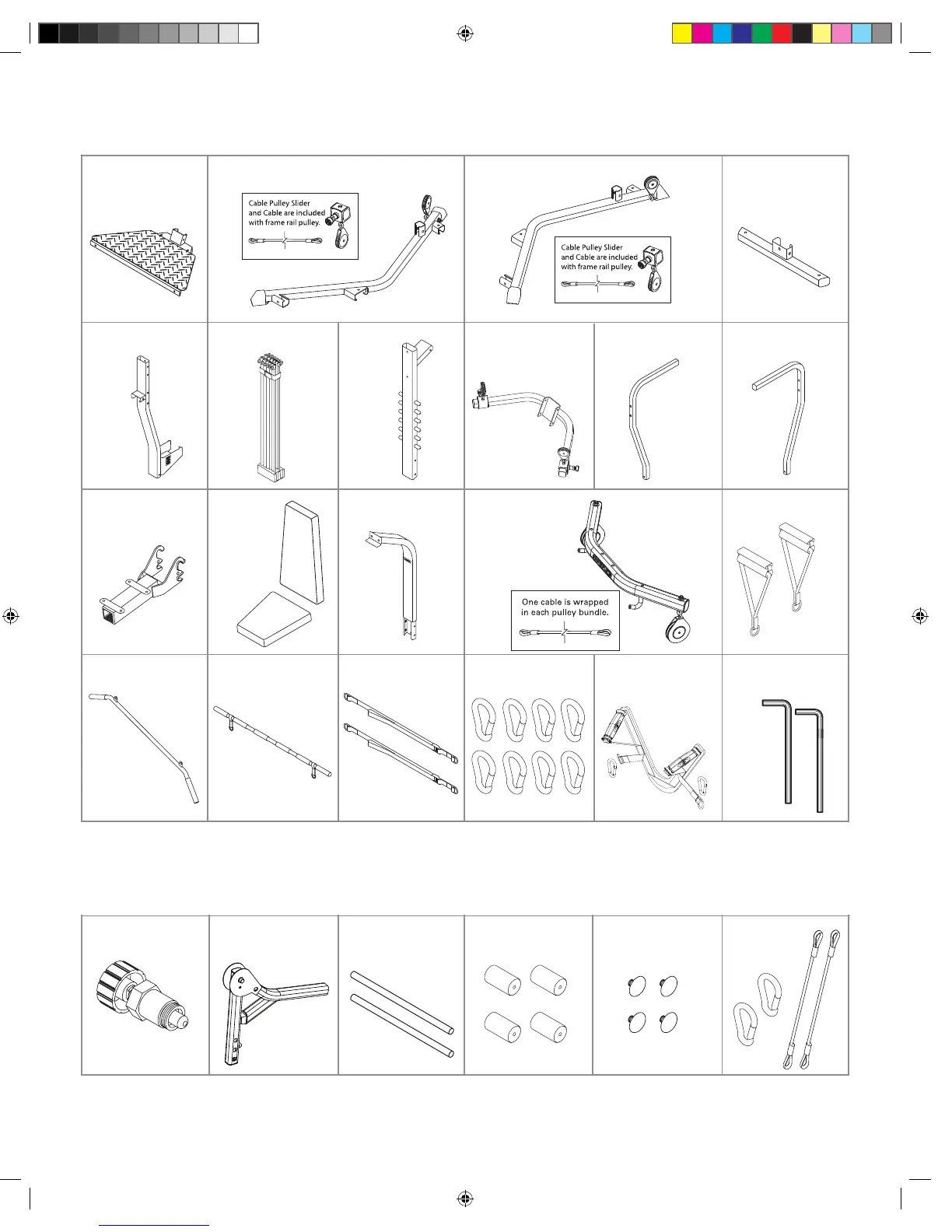 Cable Pulley Slider and Cable are included with frame rail pulley.

Cable Pulley Slider and Cable are included with frame rail pulley.

One cable is wrapped in each pulley bundle.