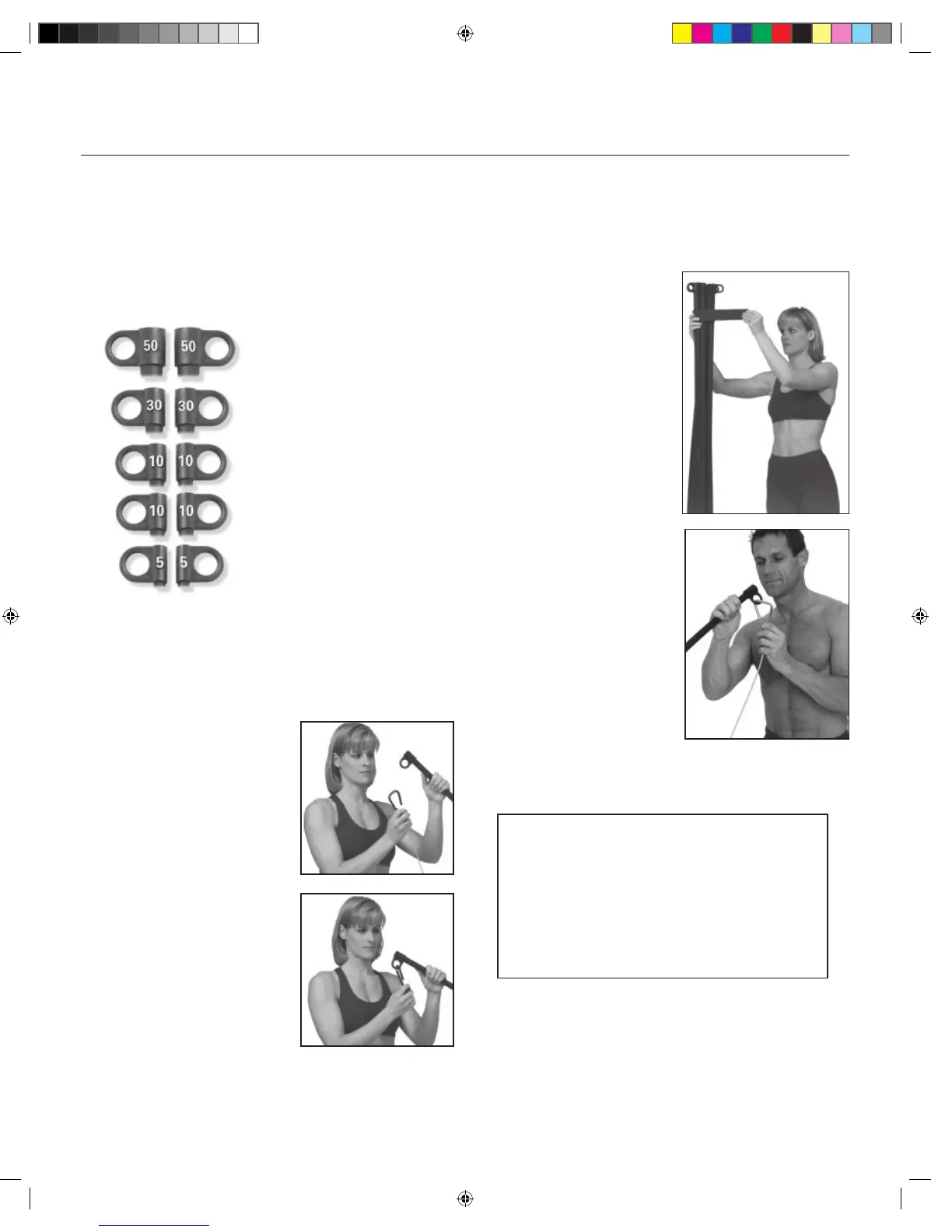 50 50
30 30
10 10
10 10
5 5