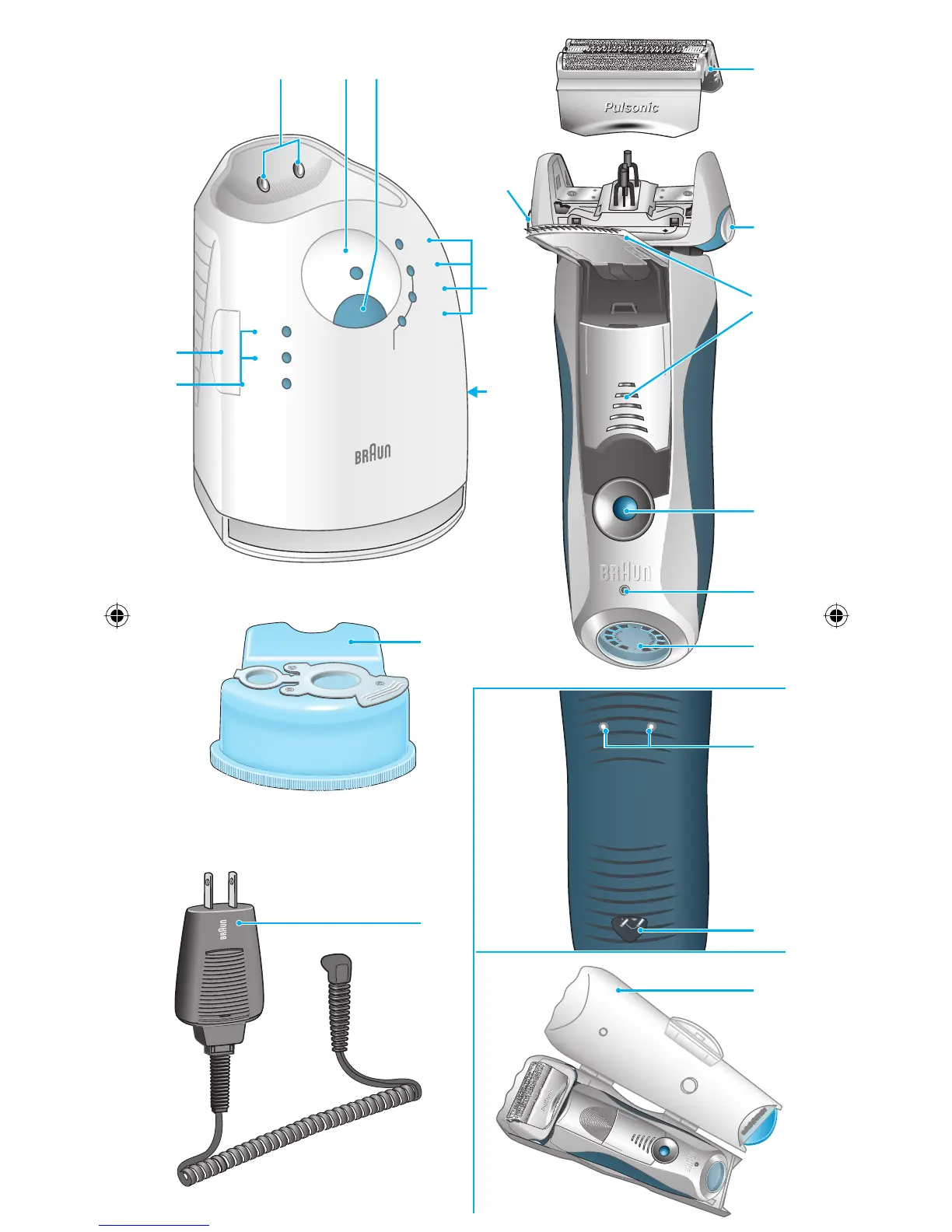 Pulsonic

BRAUN

BRAUN

BRAUN