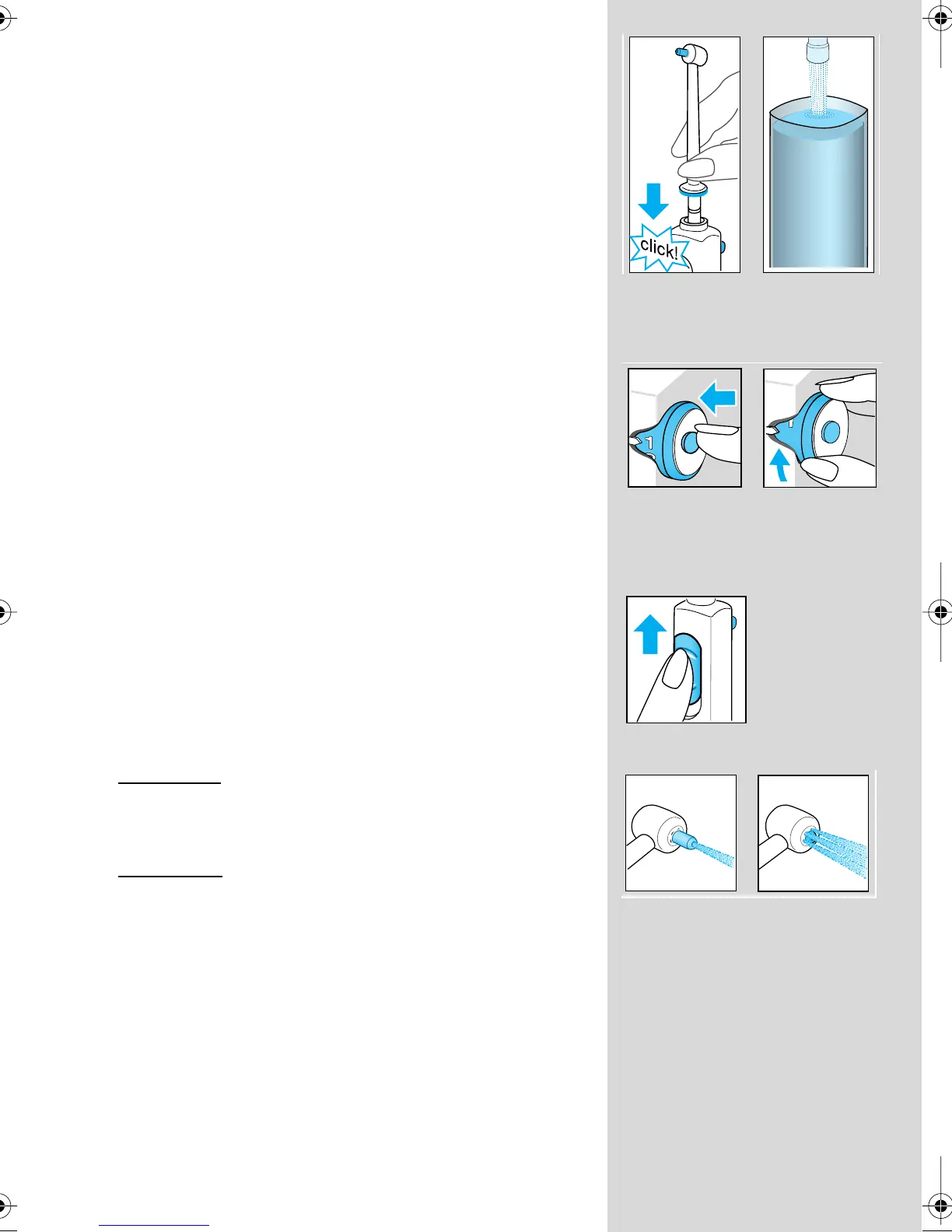 click!

1