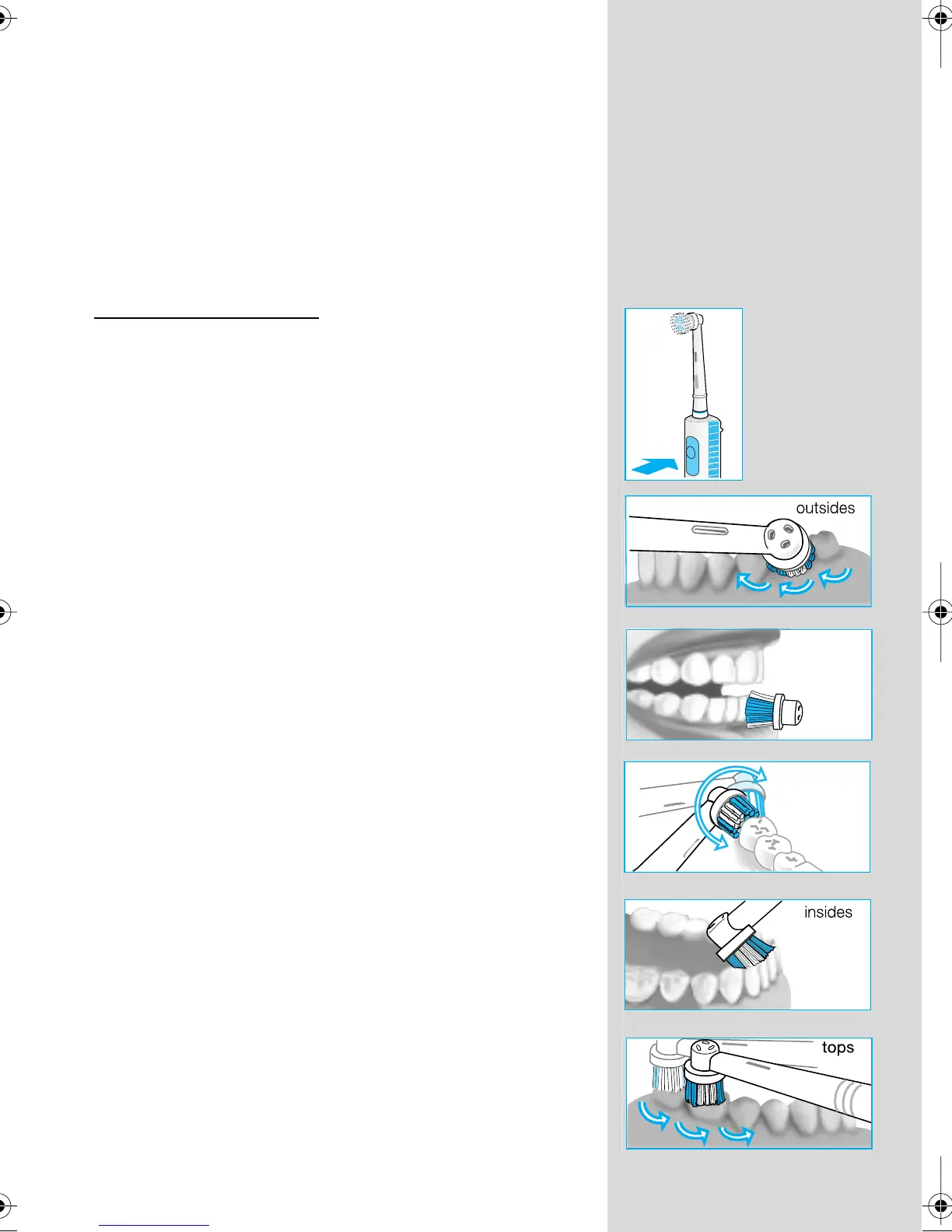 outsides

insides

tops