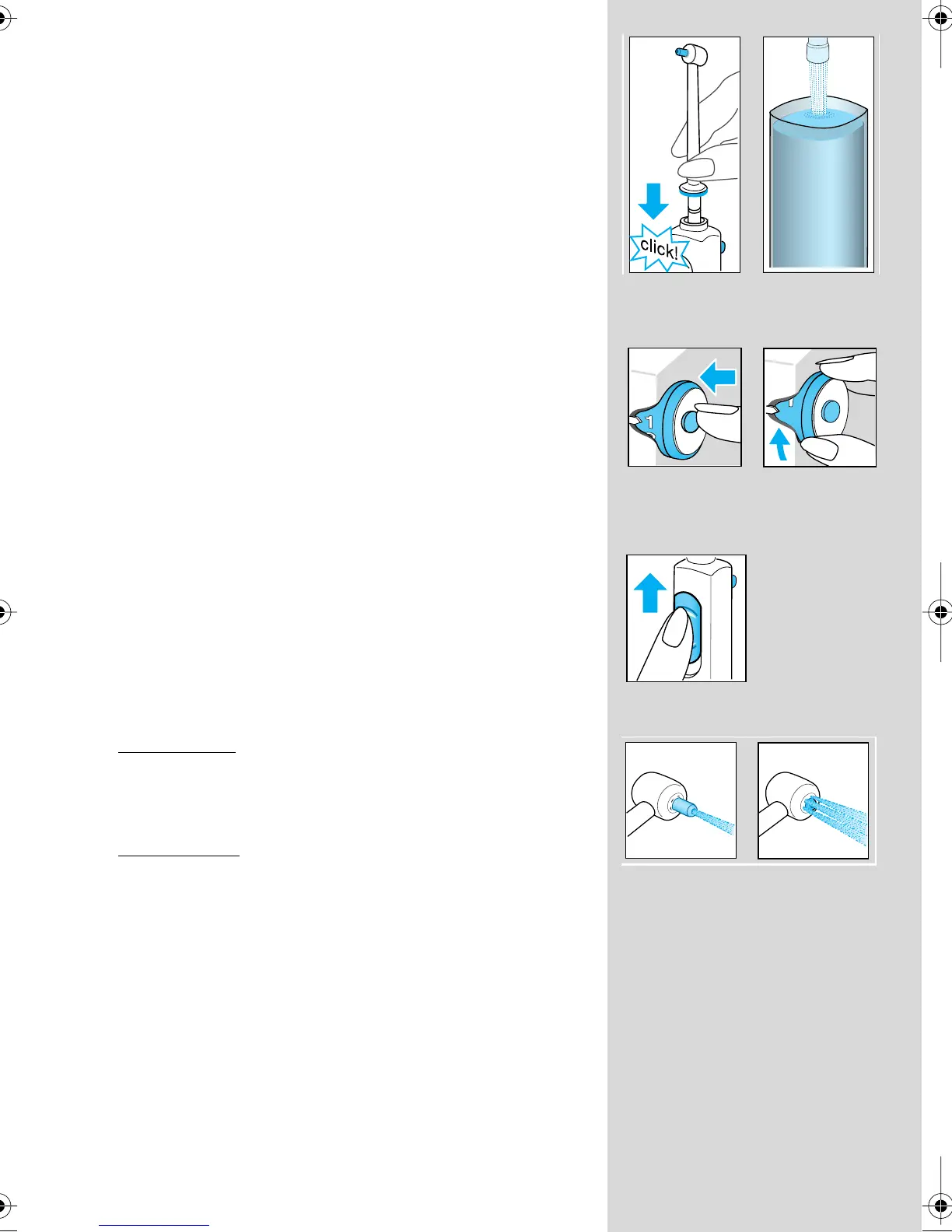 click!

1