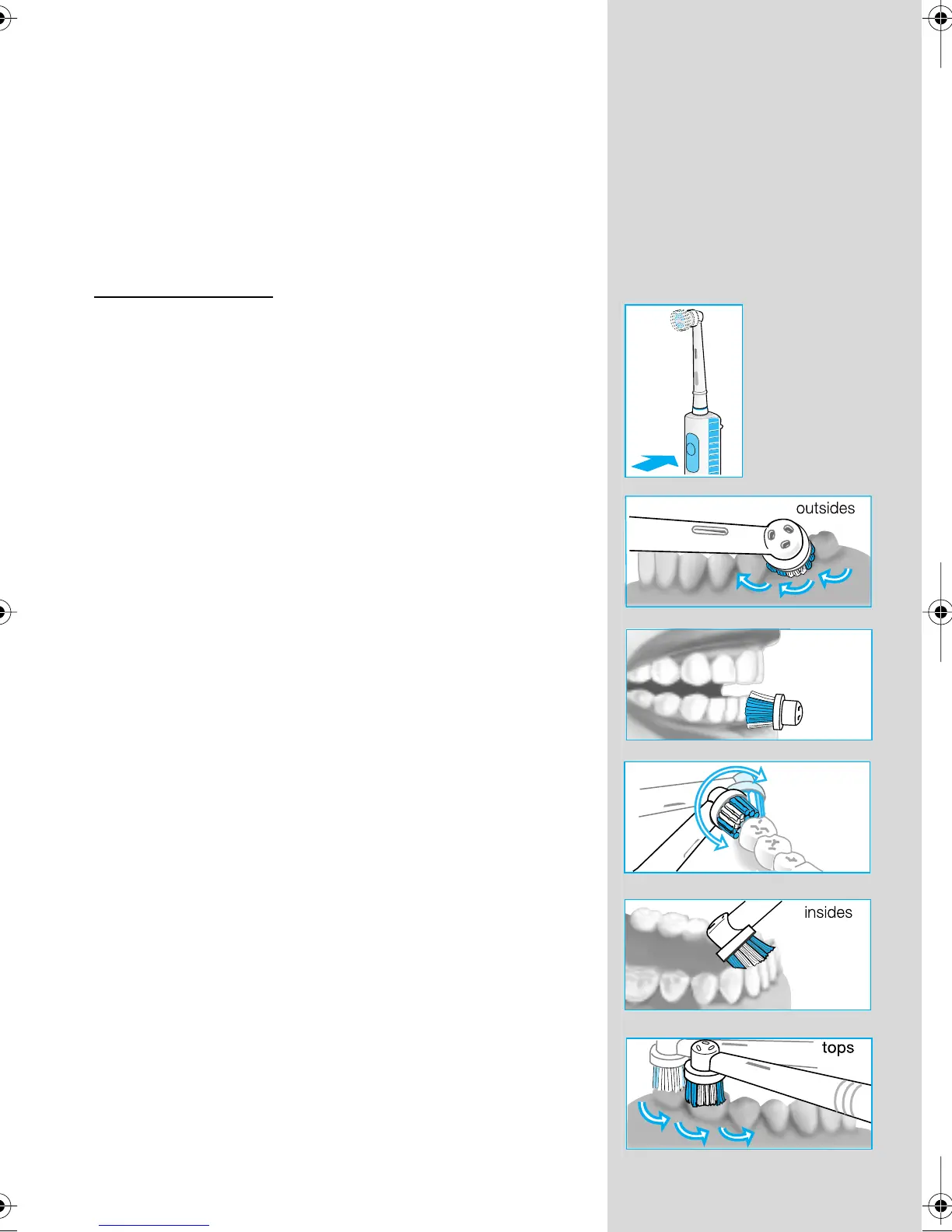 outsides

insides

tops