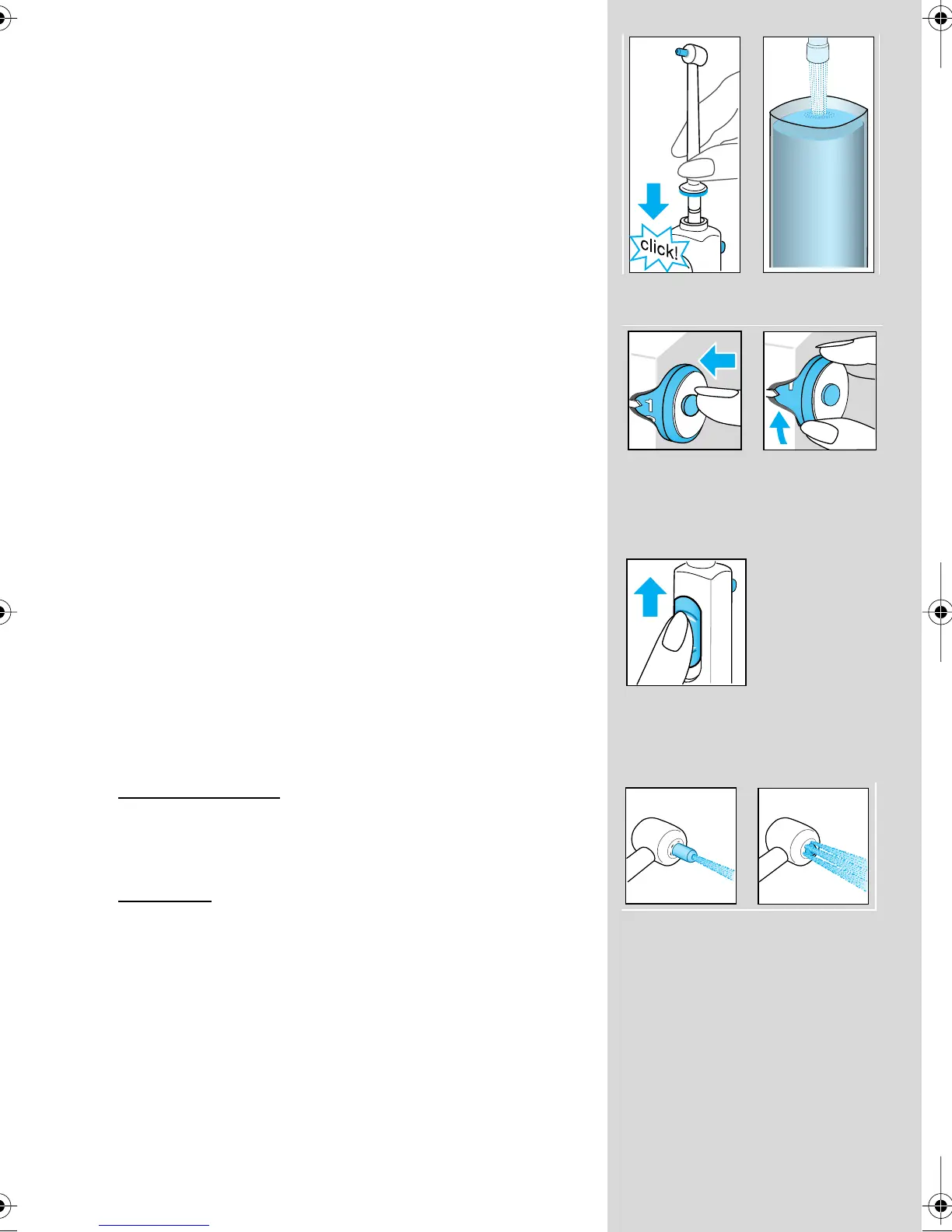 click!

1