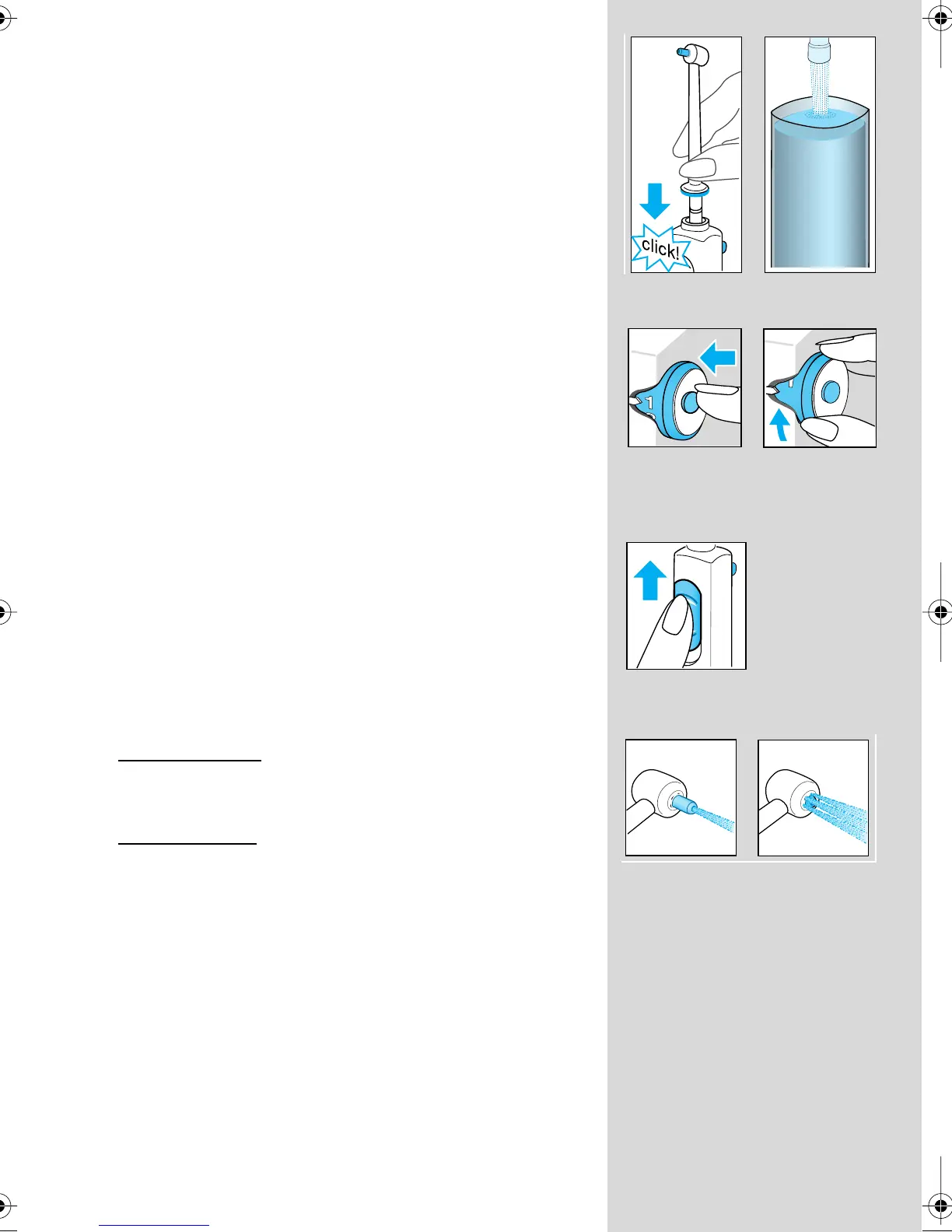 click!

1