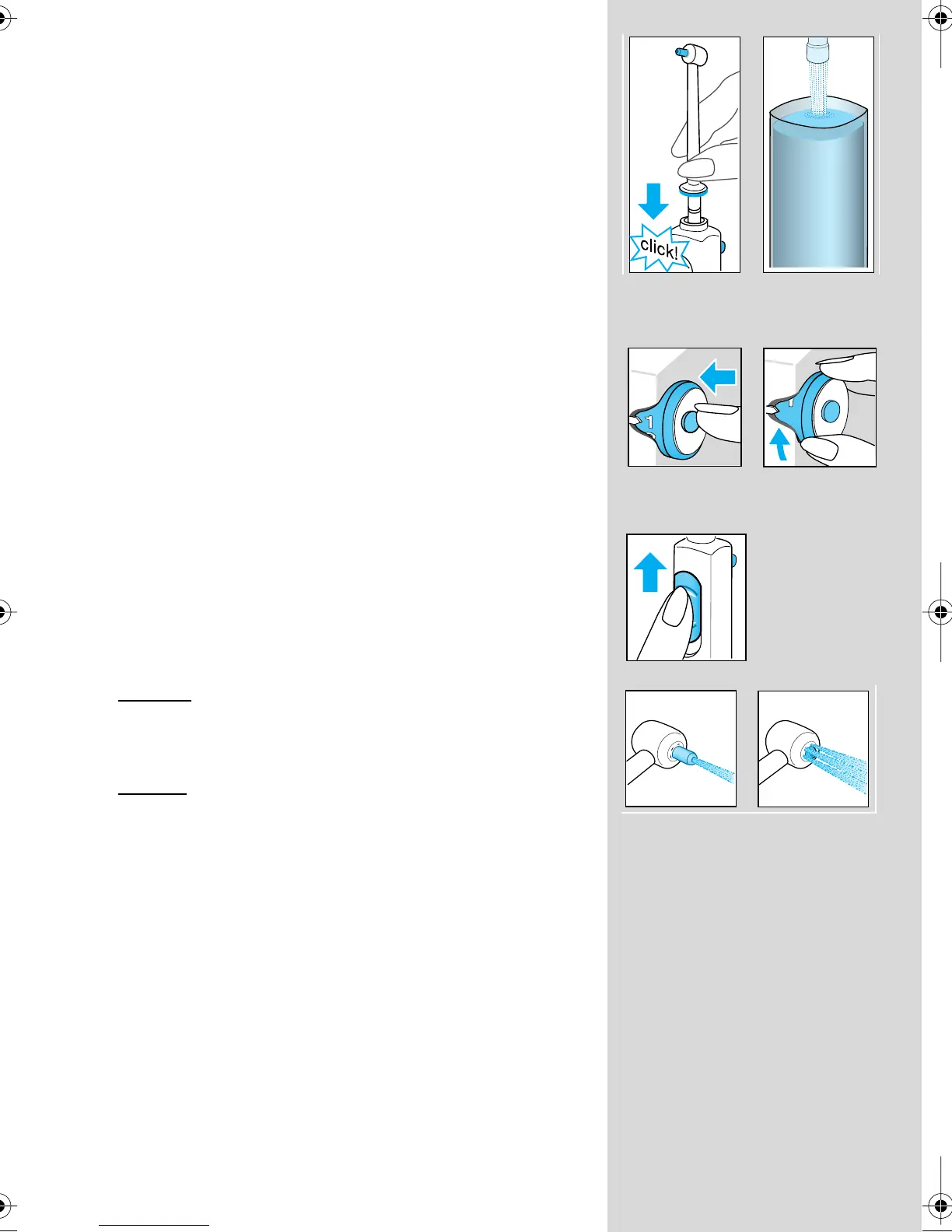 click!

1