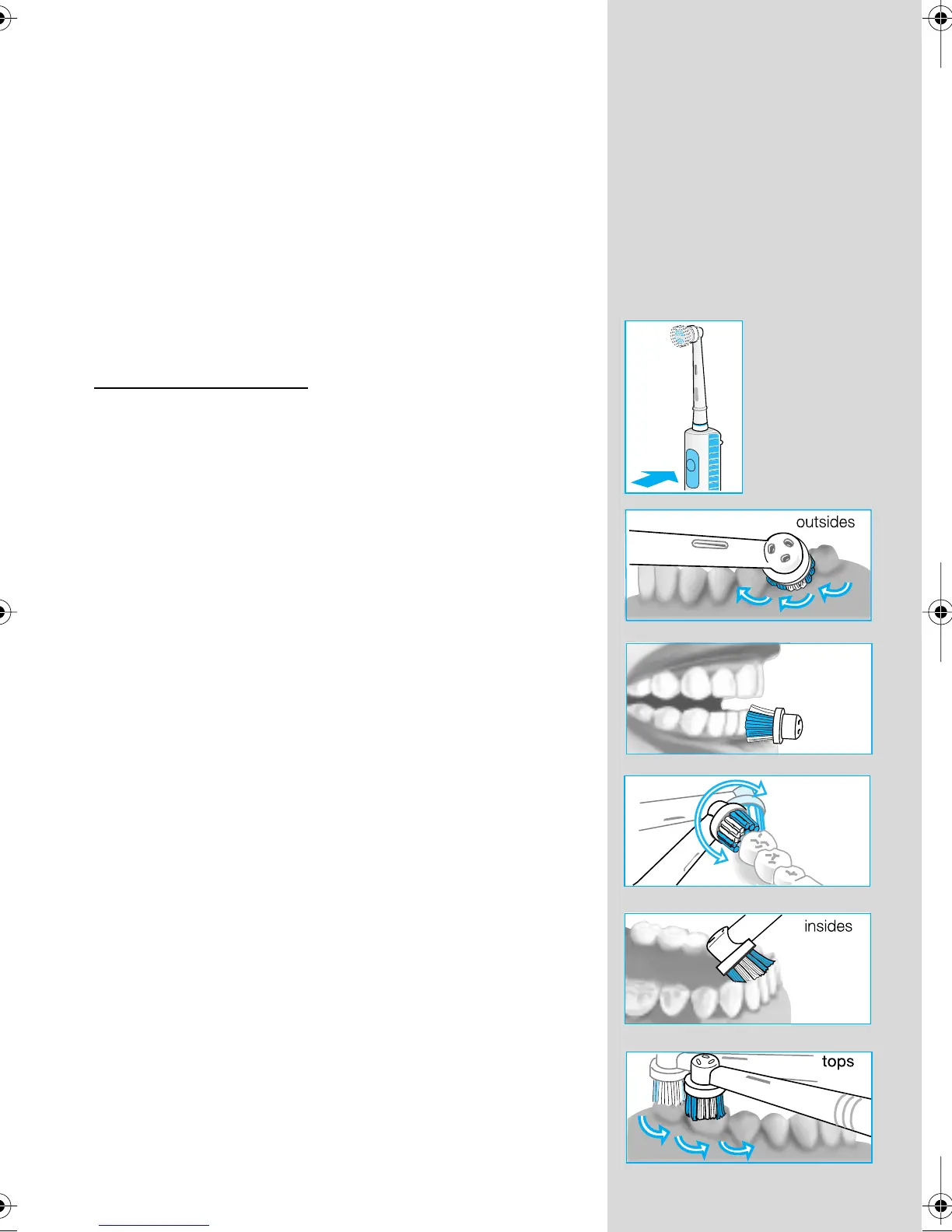 outsides

insides

tops