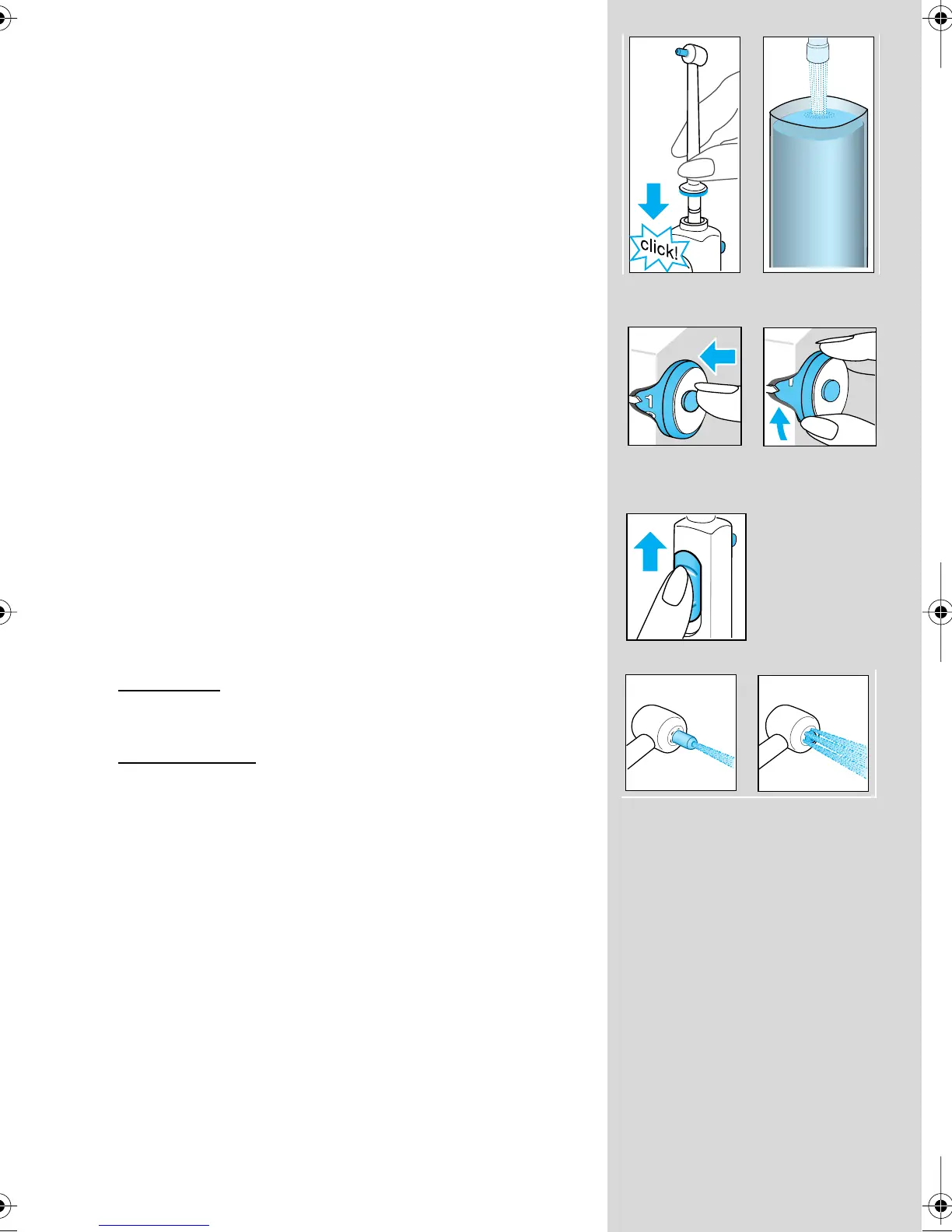 click!

1