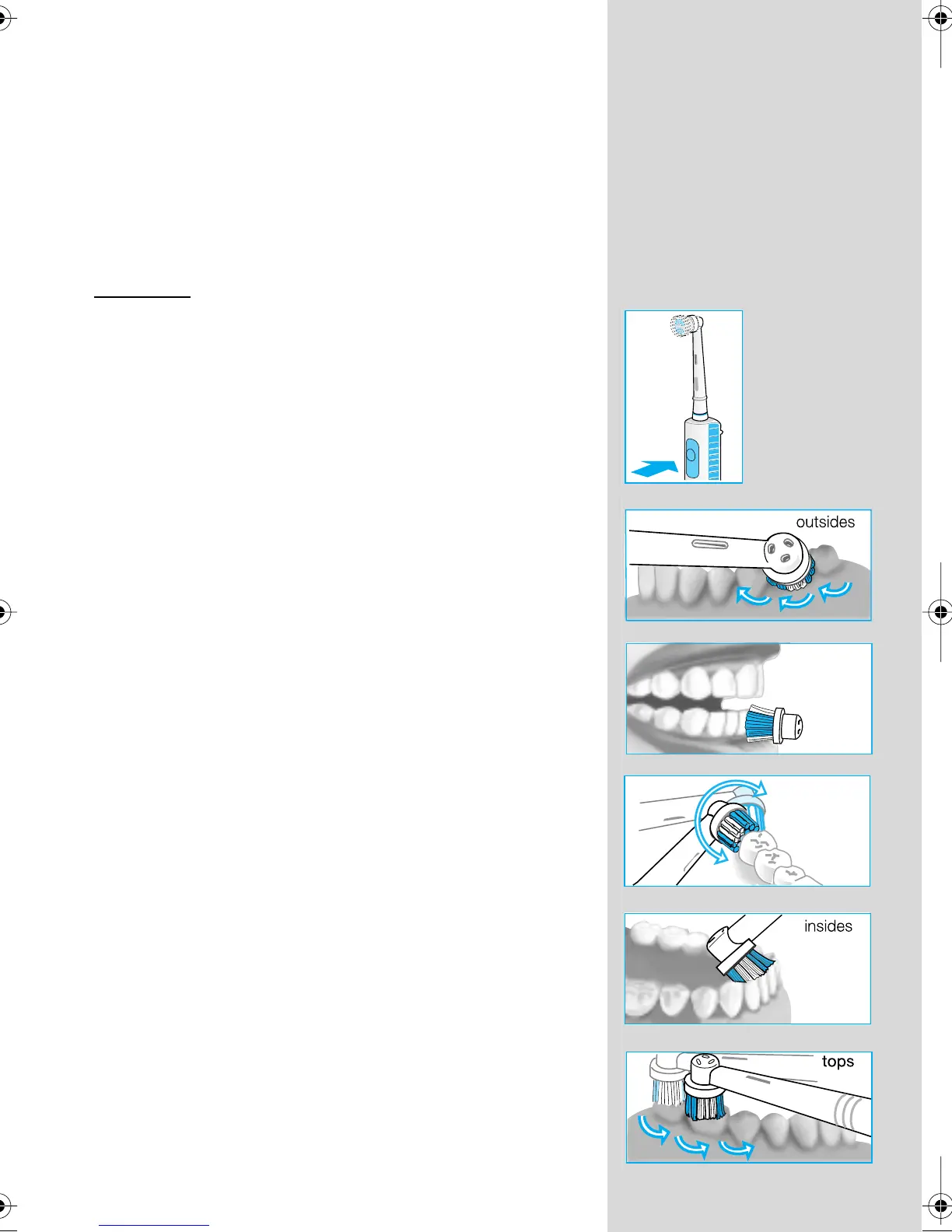 outsides

insides

tops