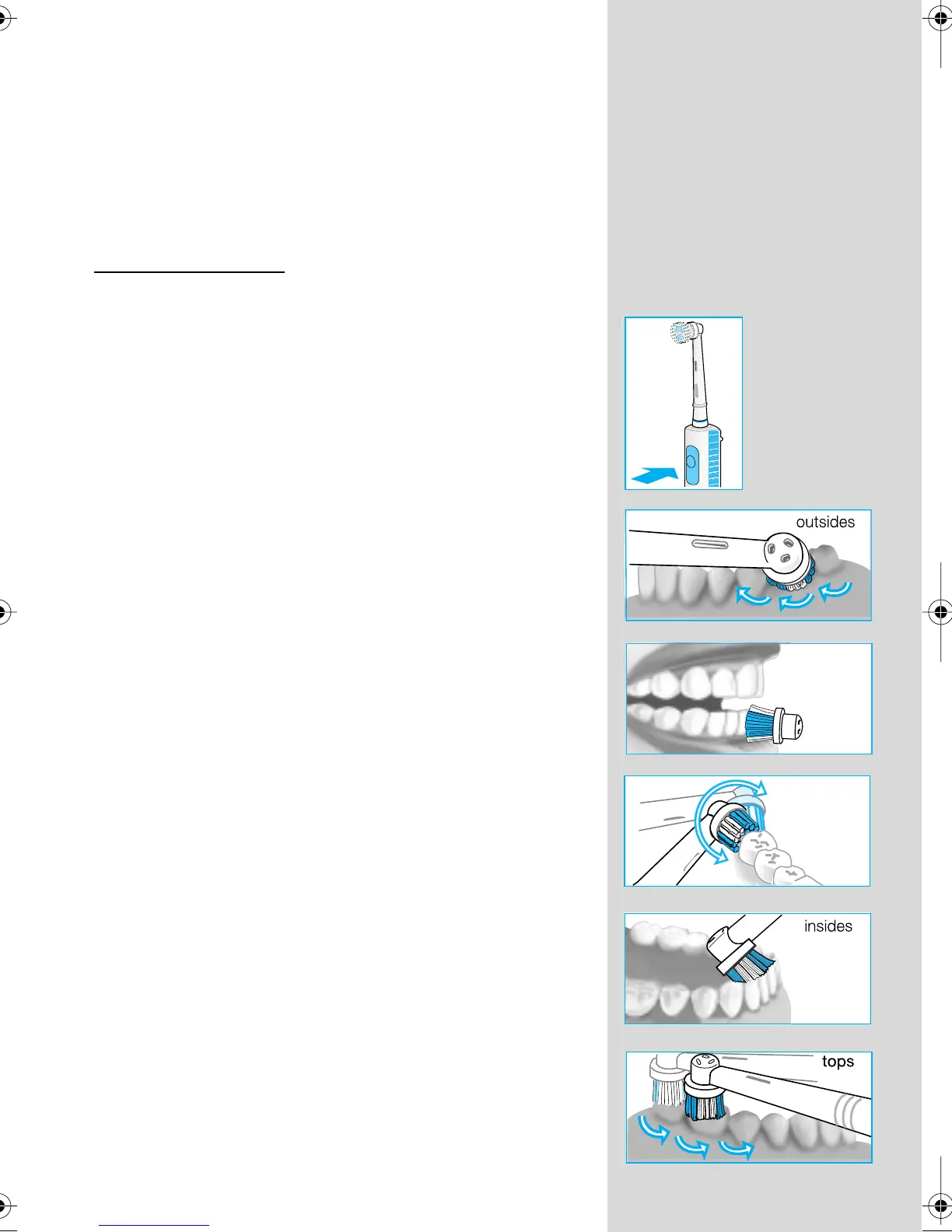 outsides

insides

tops