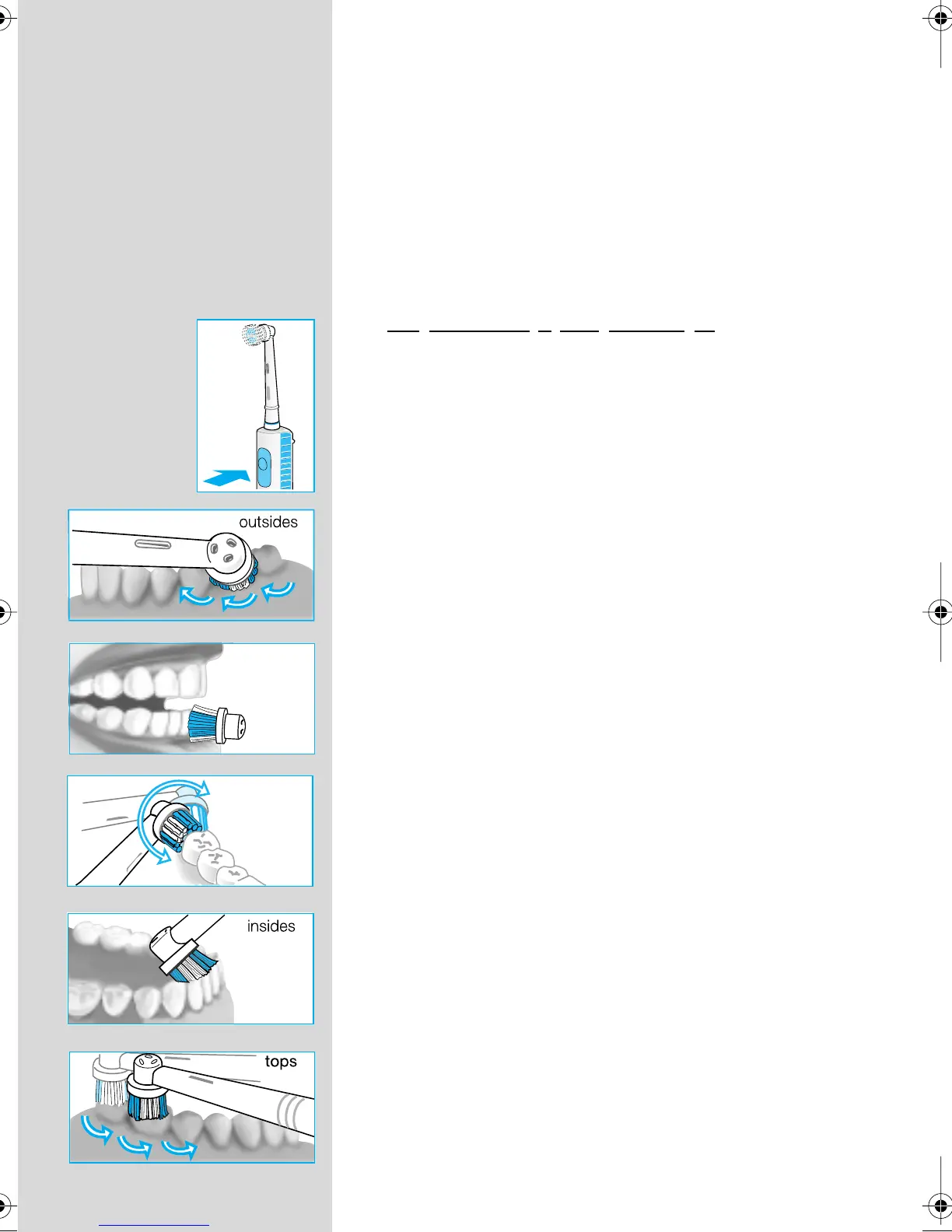 outsides

insides

tops