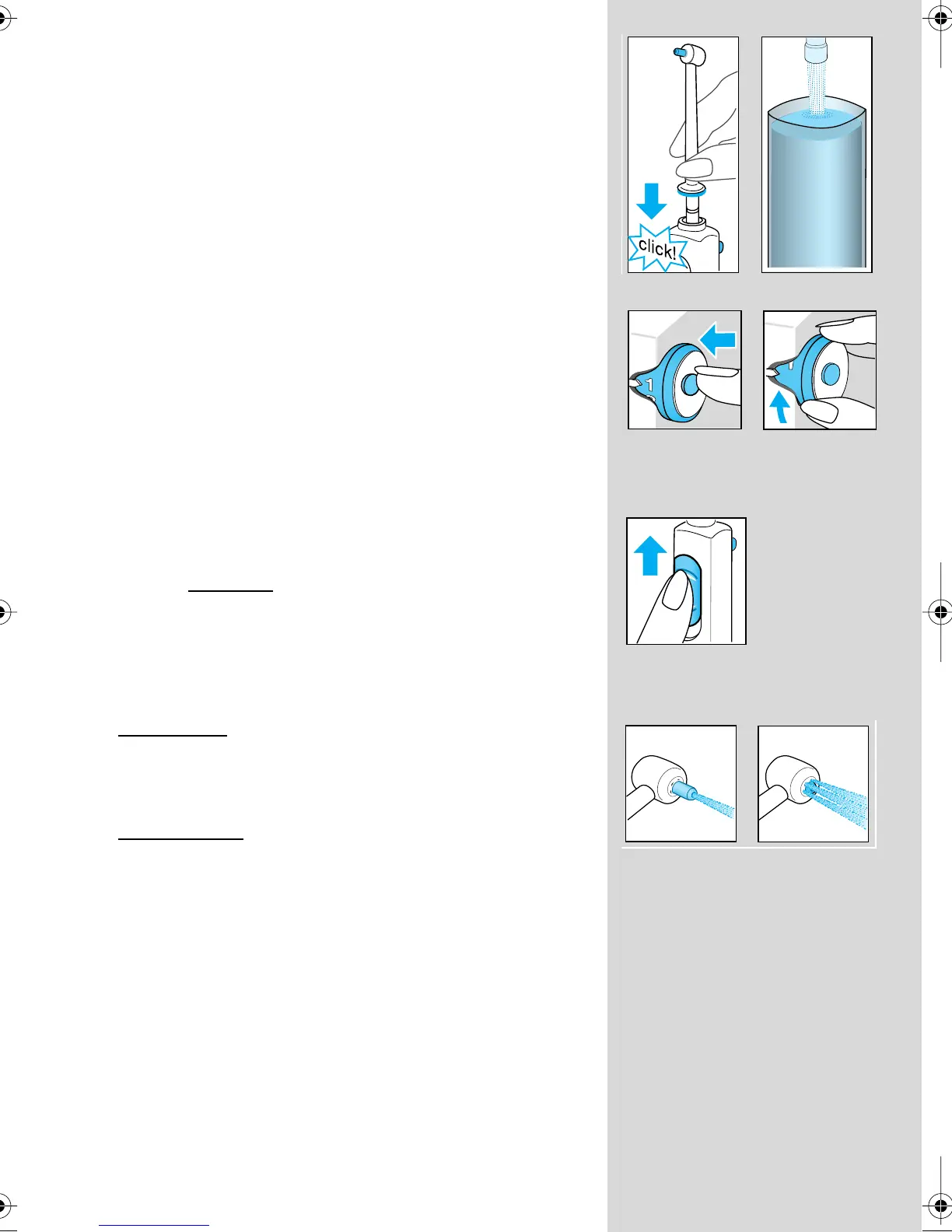 click!

1