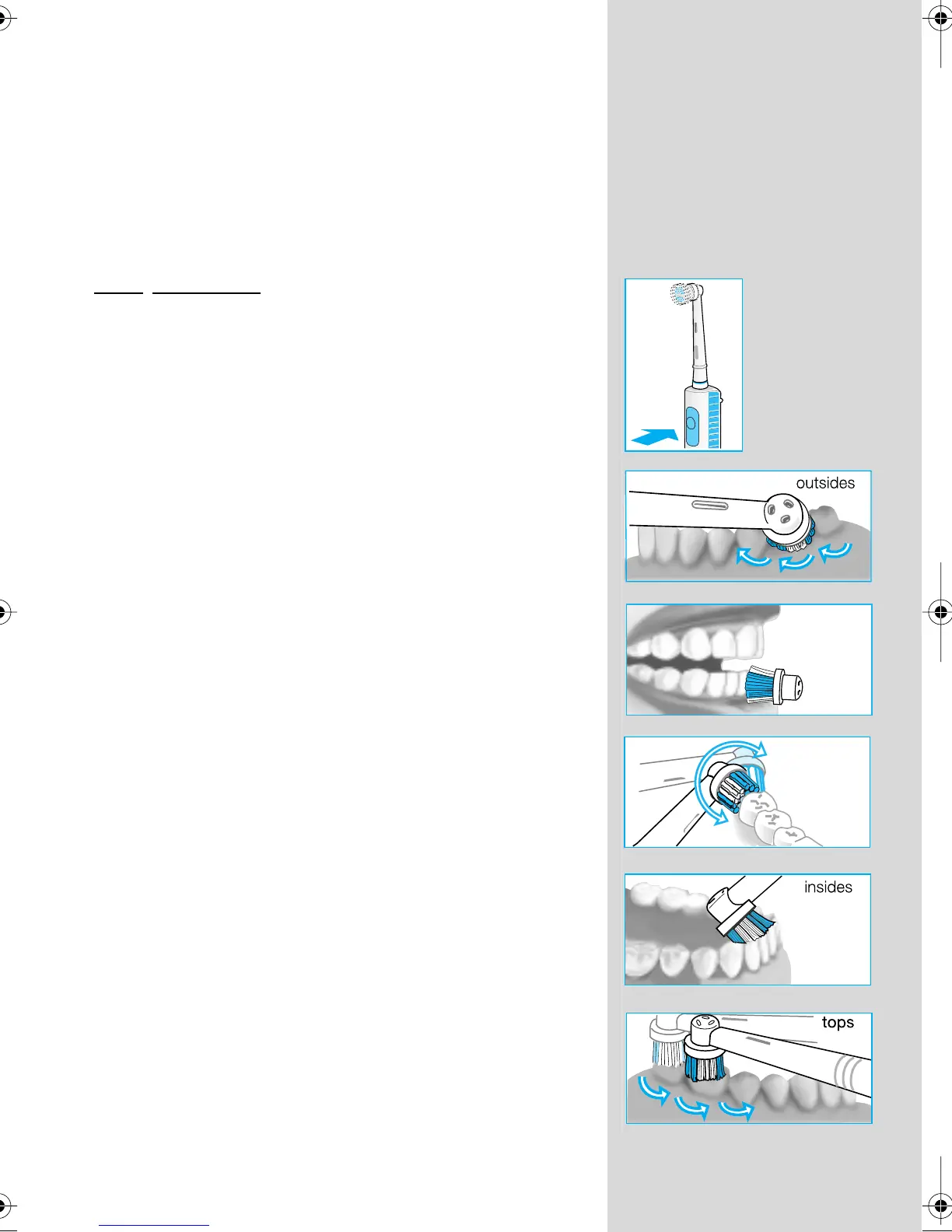 outsides

insides

tops