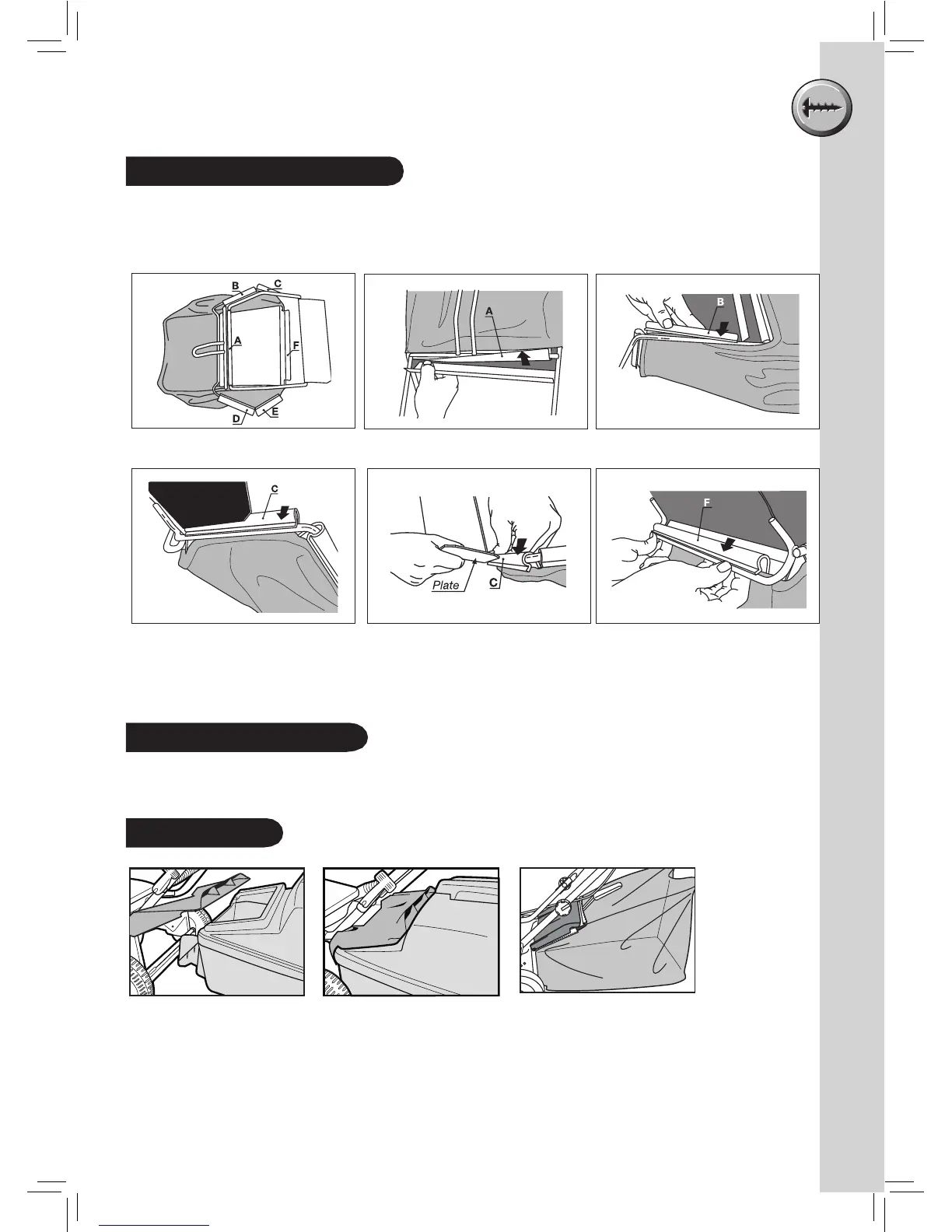 B
C
A
F
D
E

A

B

C

Plate
C

F