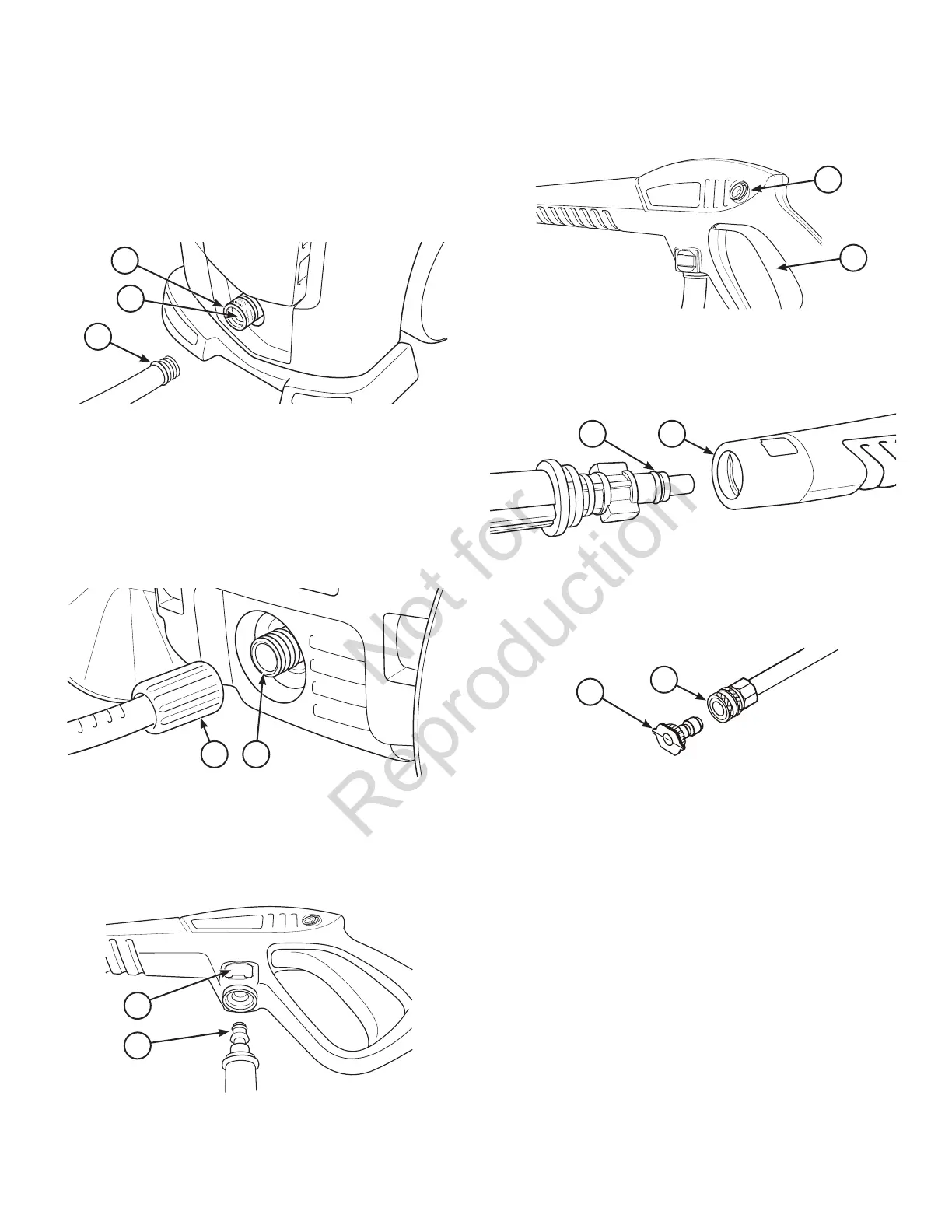 Not for Reproduction