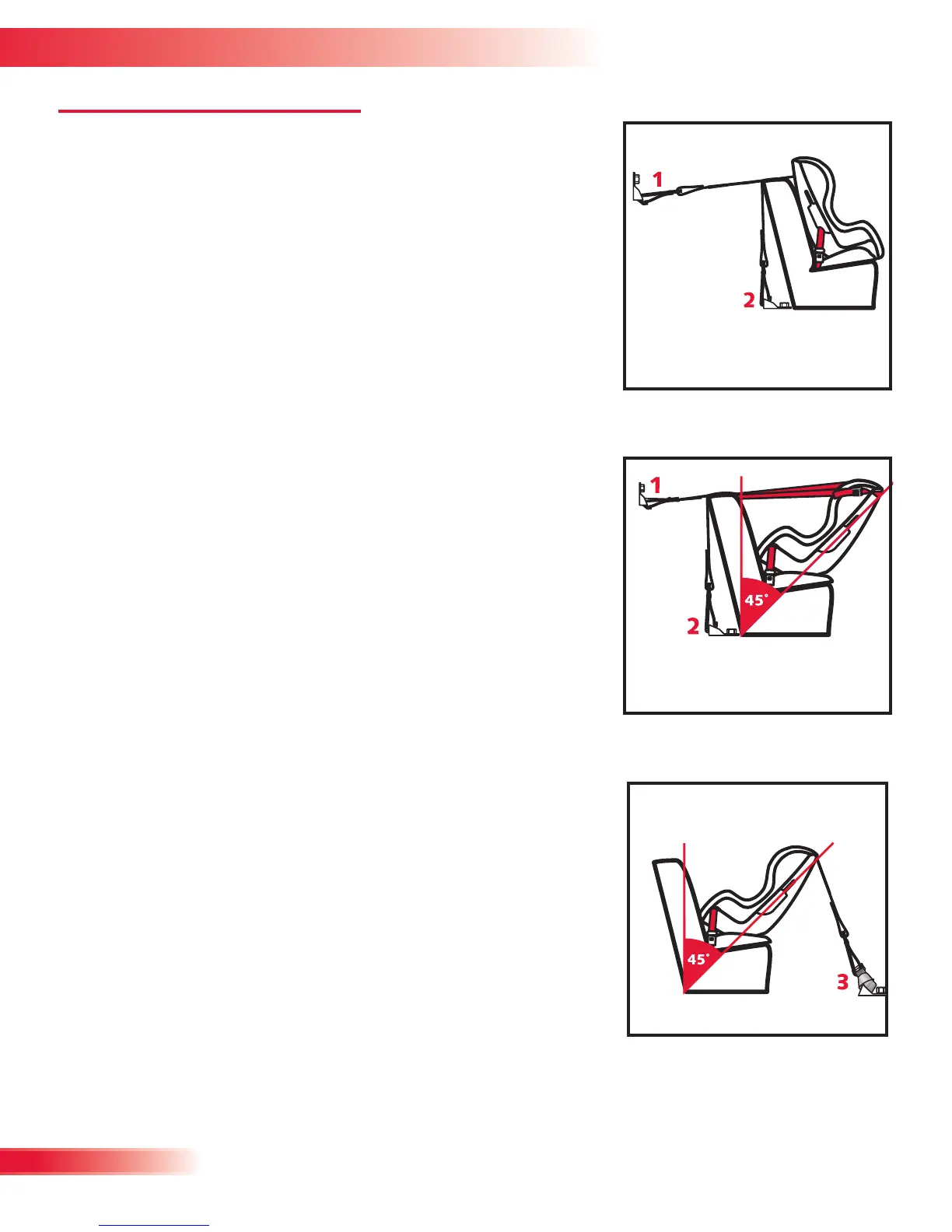 1

2

1

45°

2

45°

3