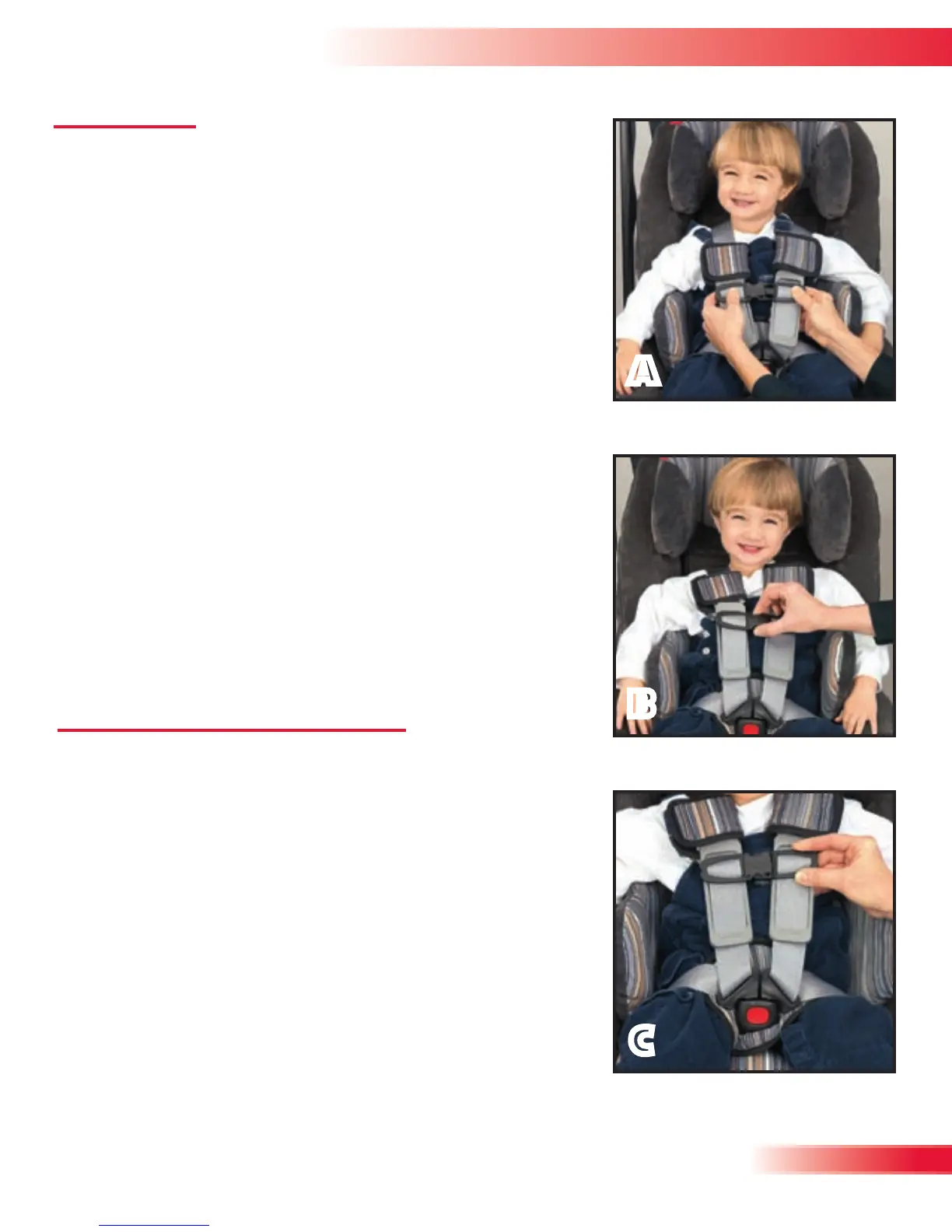 A

B

C