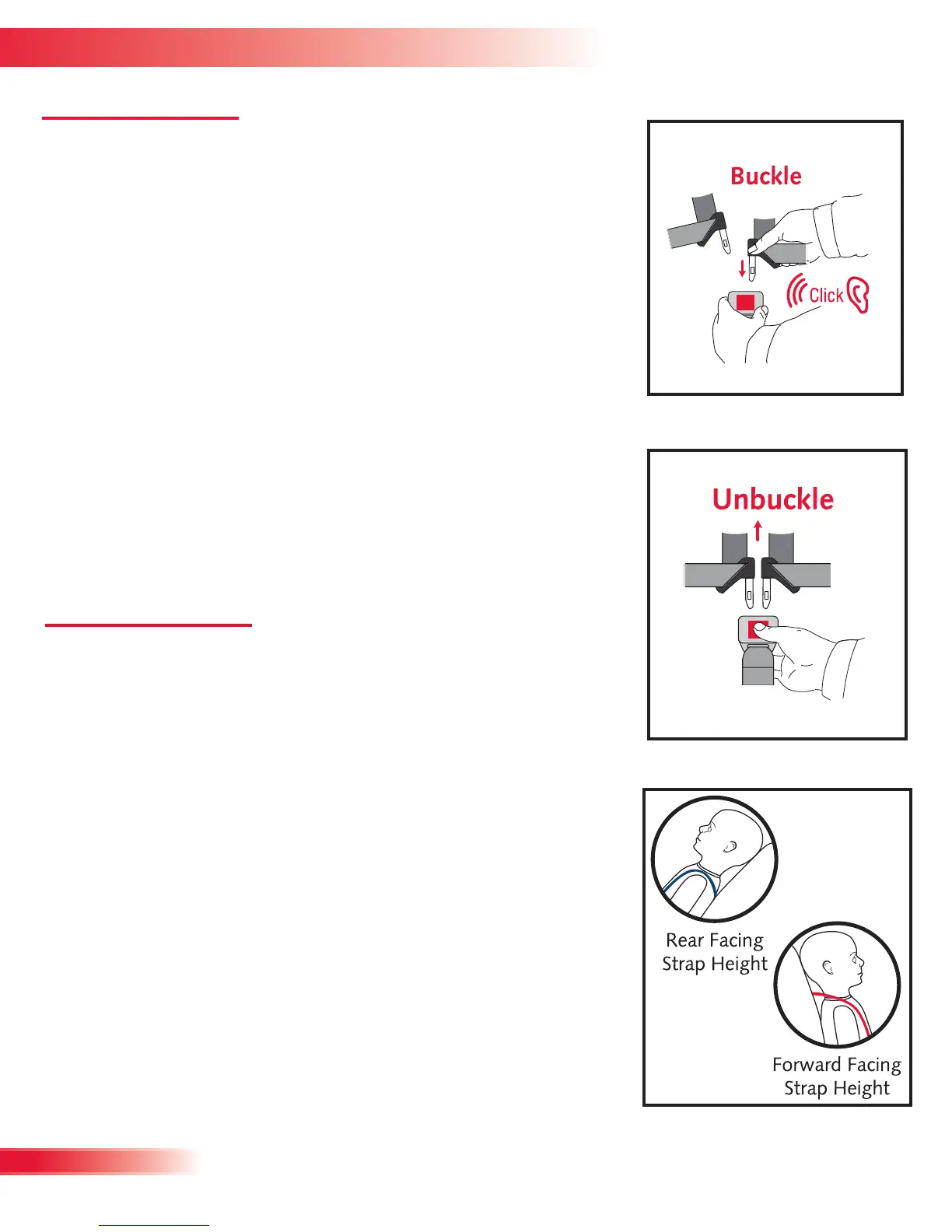 Buckle

Click

Unbuckle

Rear Facing
Strap Height

Forward Facing
Strap Height