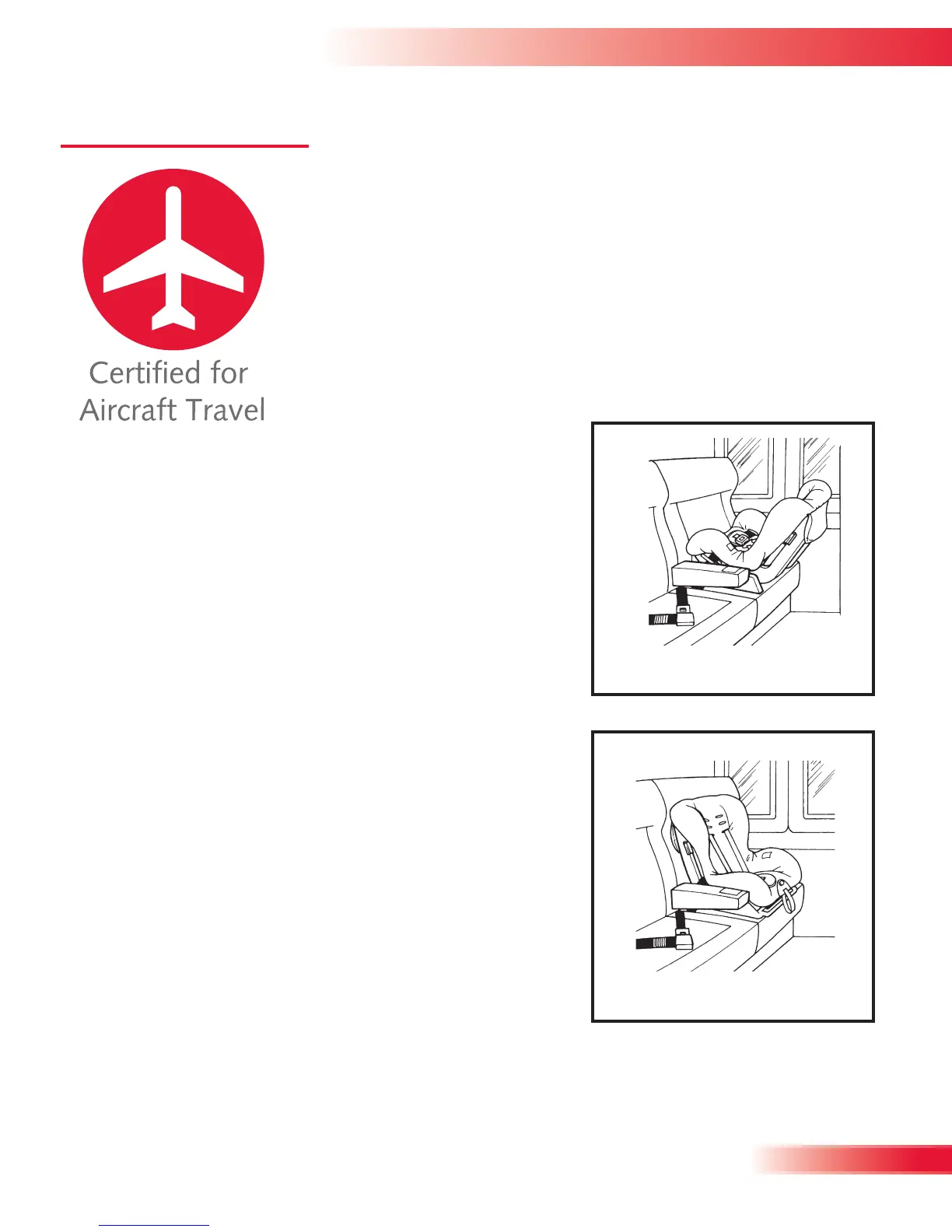 Certified for Aircraft Travel