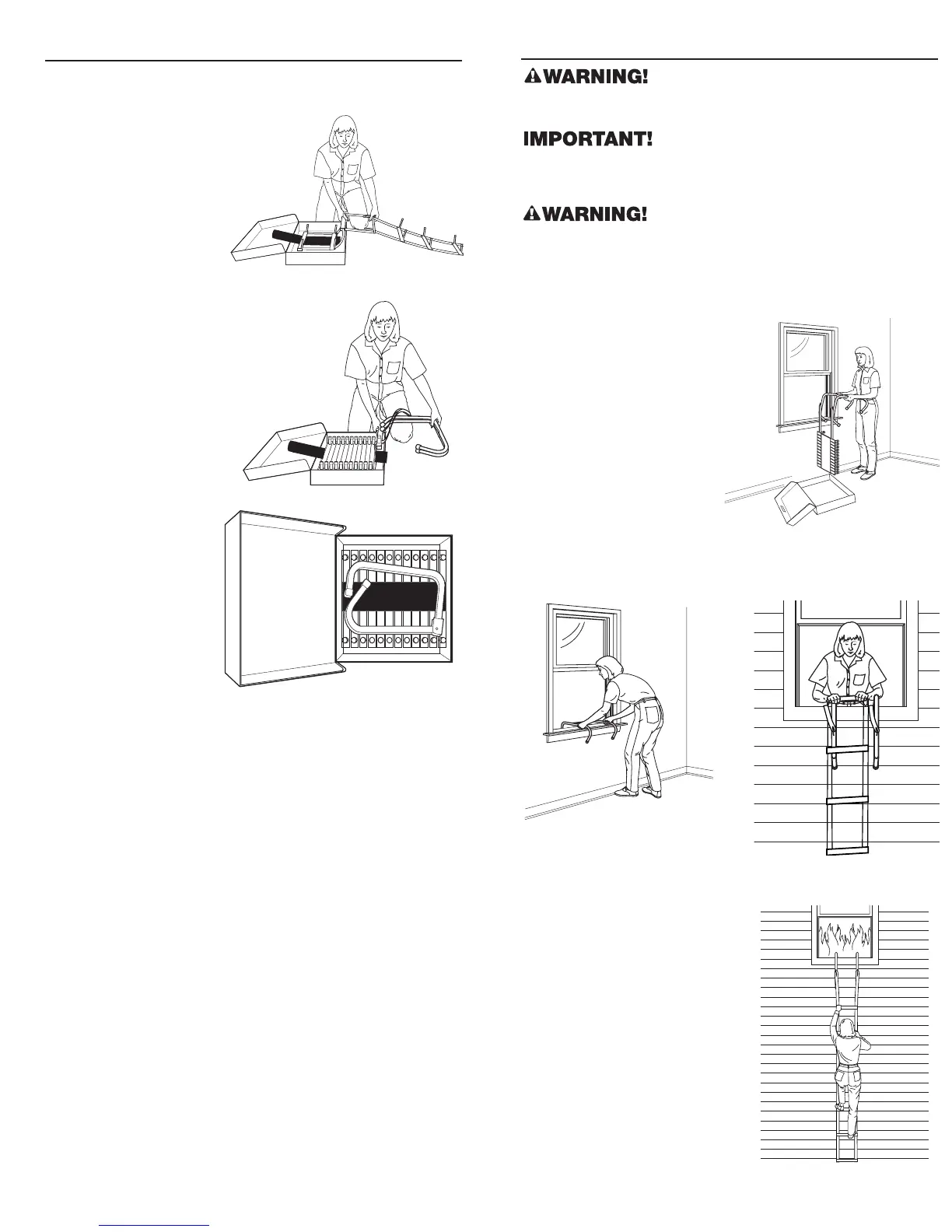 WARNING!

IMPORTANT!

WARNING!