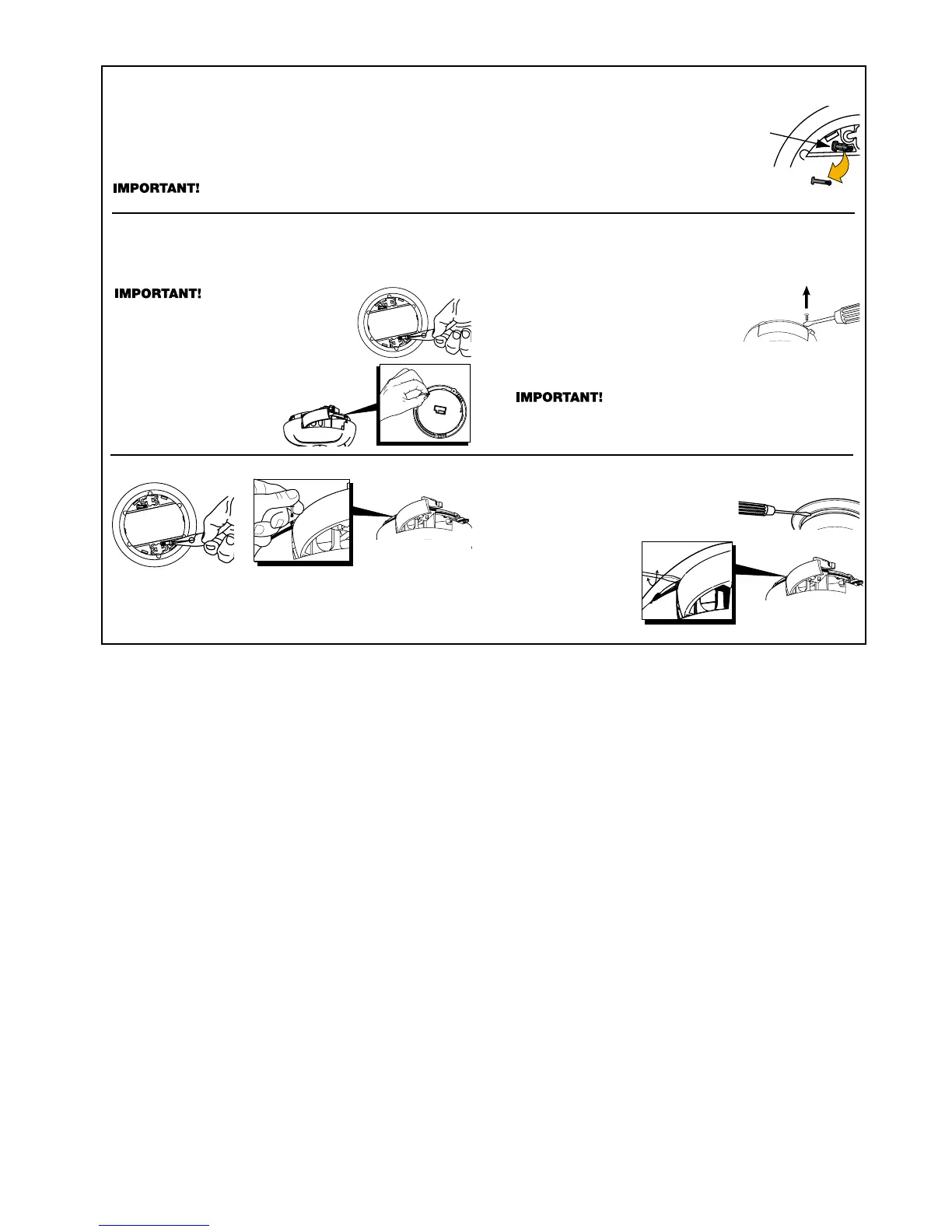 IMPORTANT!

IMPORTANT!

IMPORTANT!