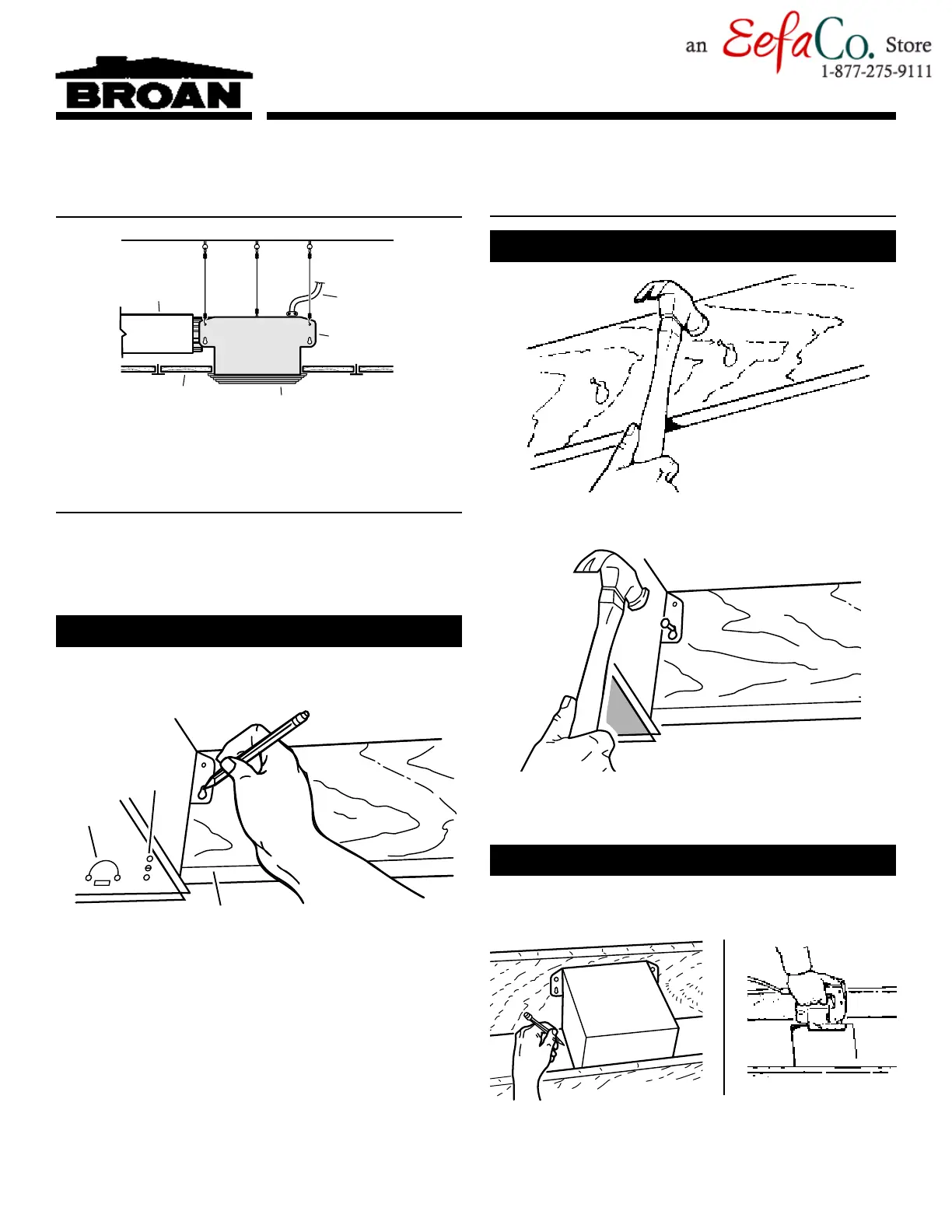 an EefaCo. Store
1-877-275-9111

BROAN