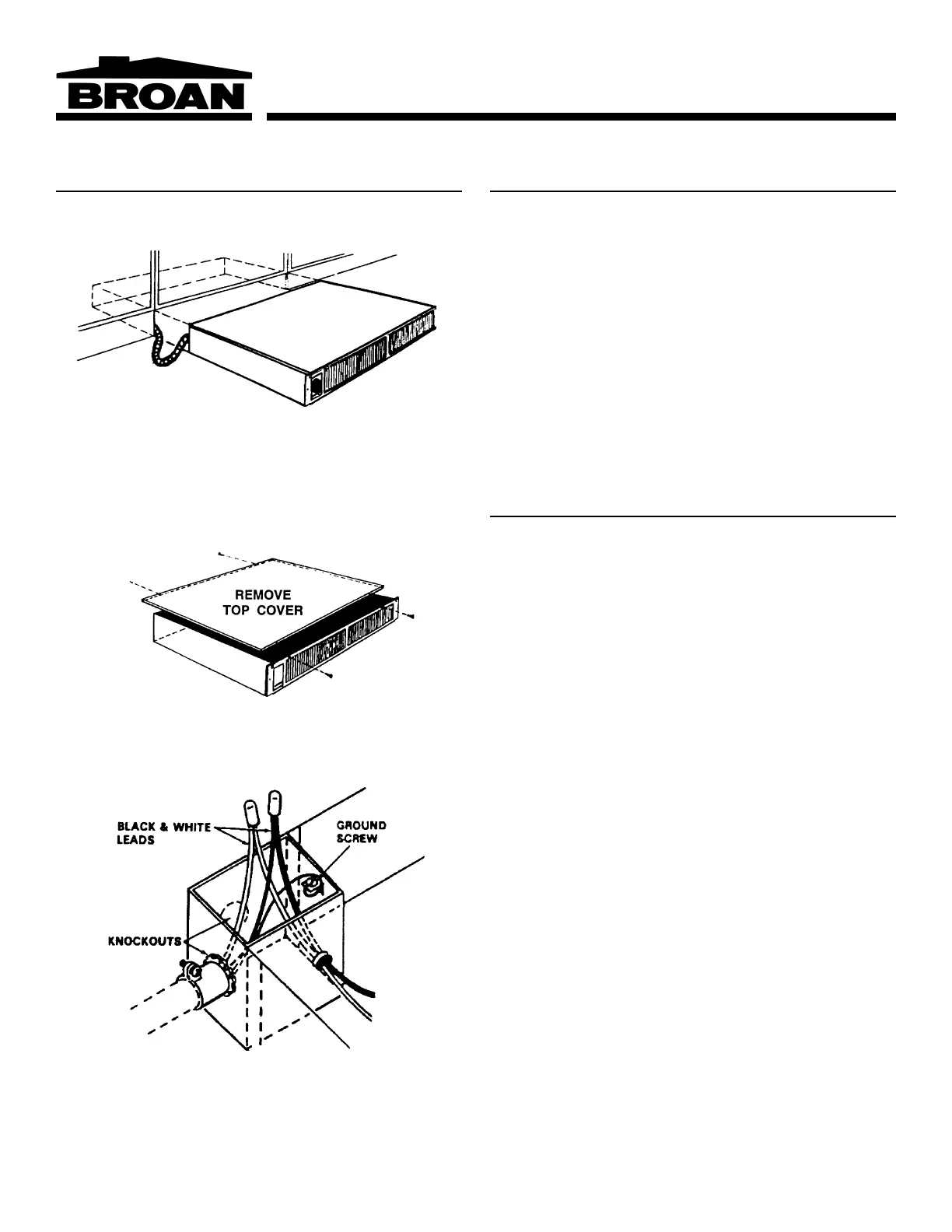 BROAN

REMOVE TOP COVER

BLACK & WHITE LEADS

GROUND SCREW

KNOCKOUTS