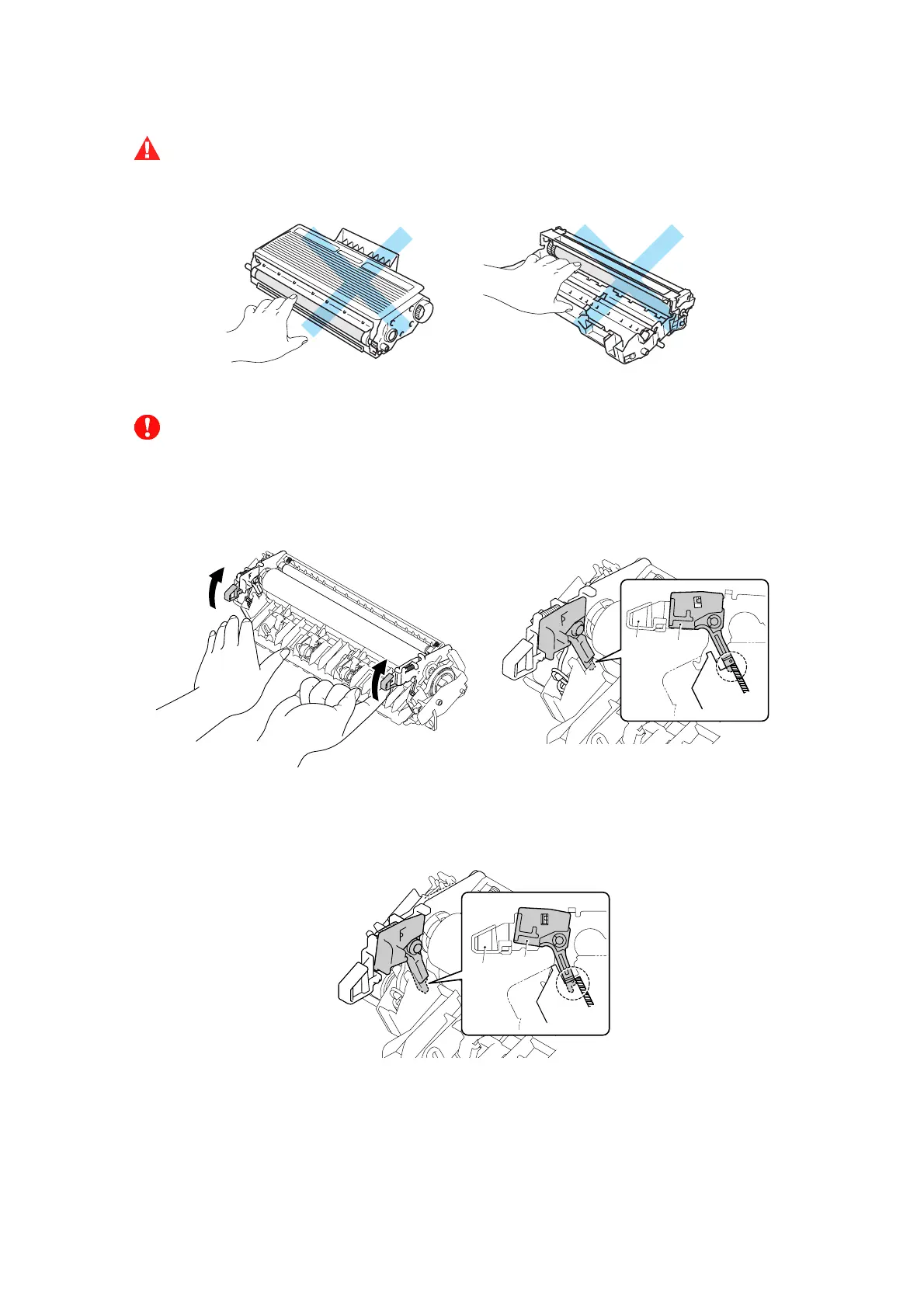 F

F