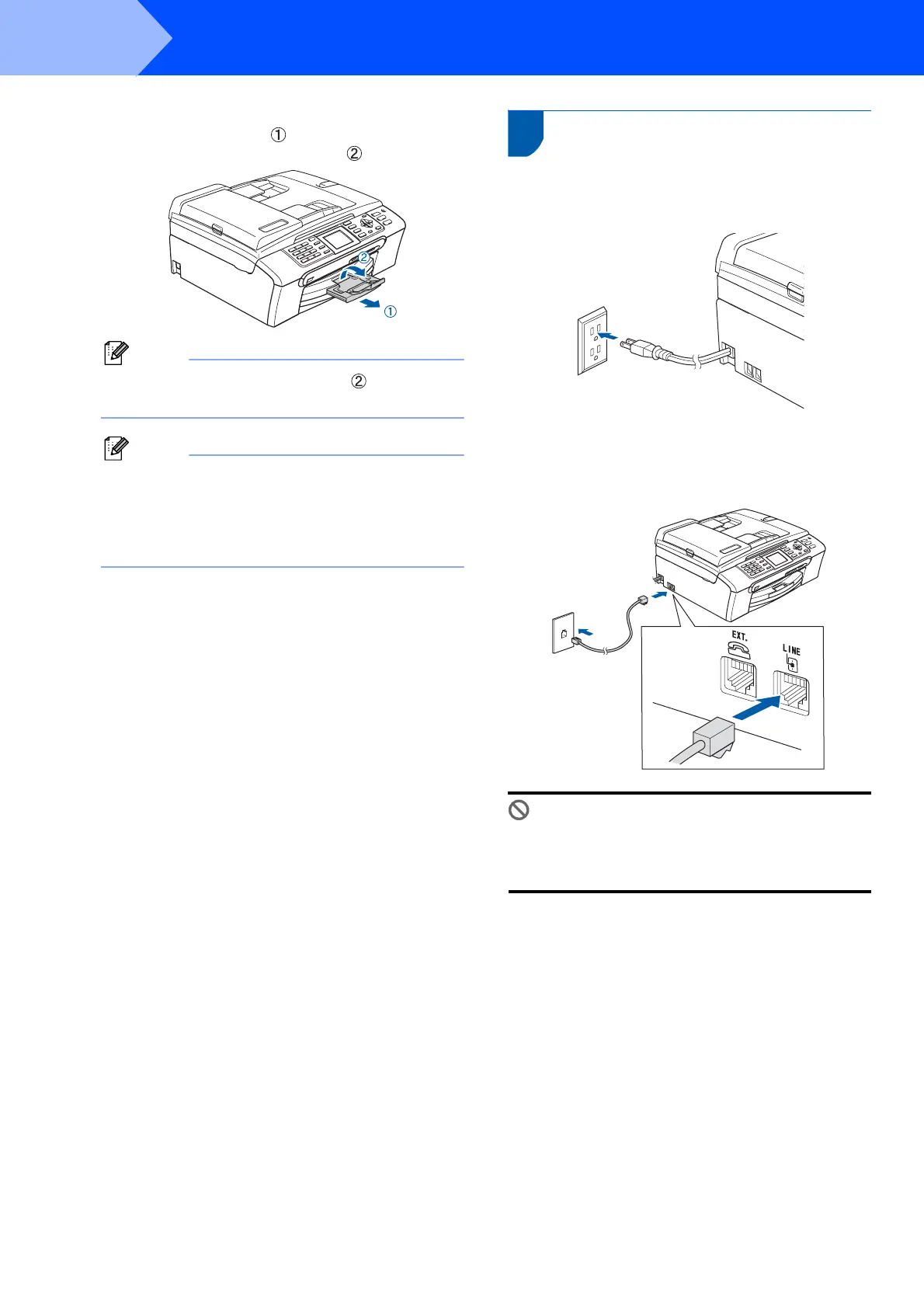 ①
②

②
①

②

EXT.

LINE