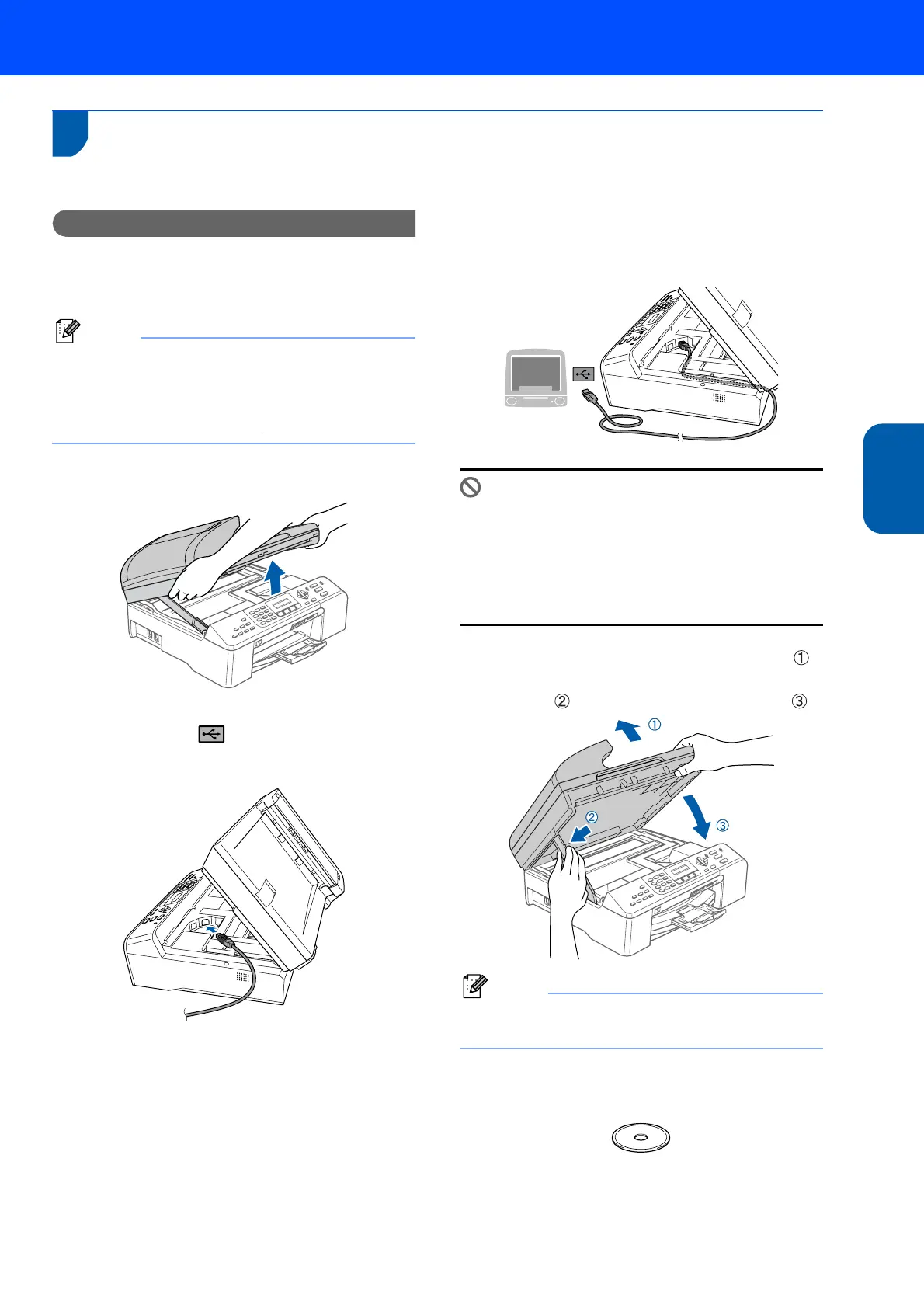 ①

②

③

①

②

③