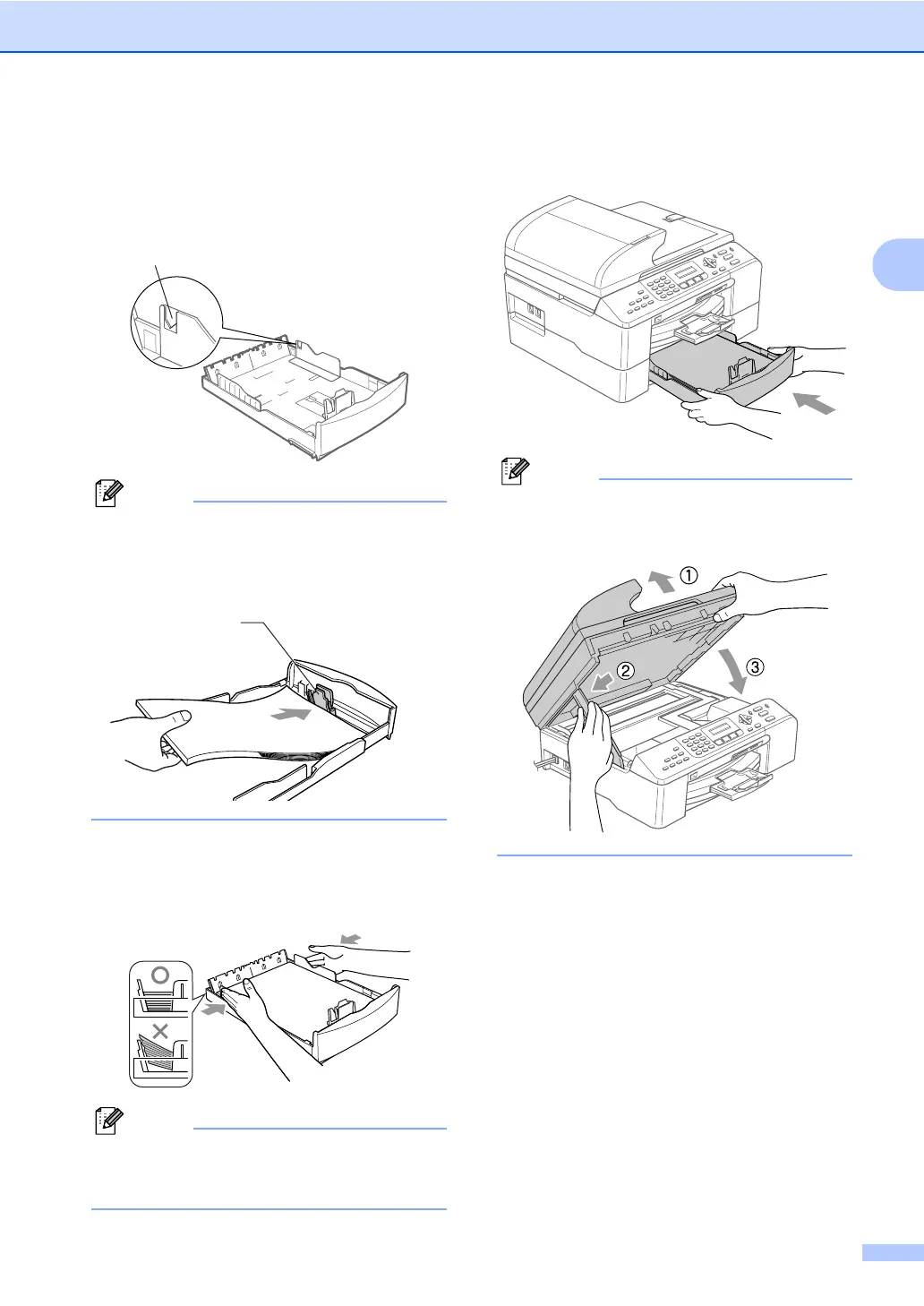 ①

②

③