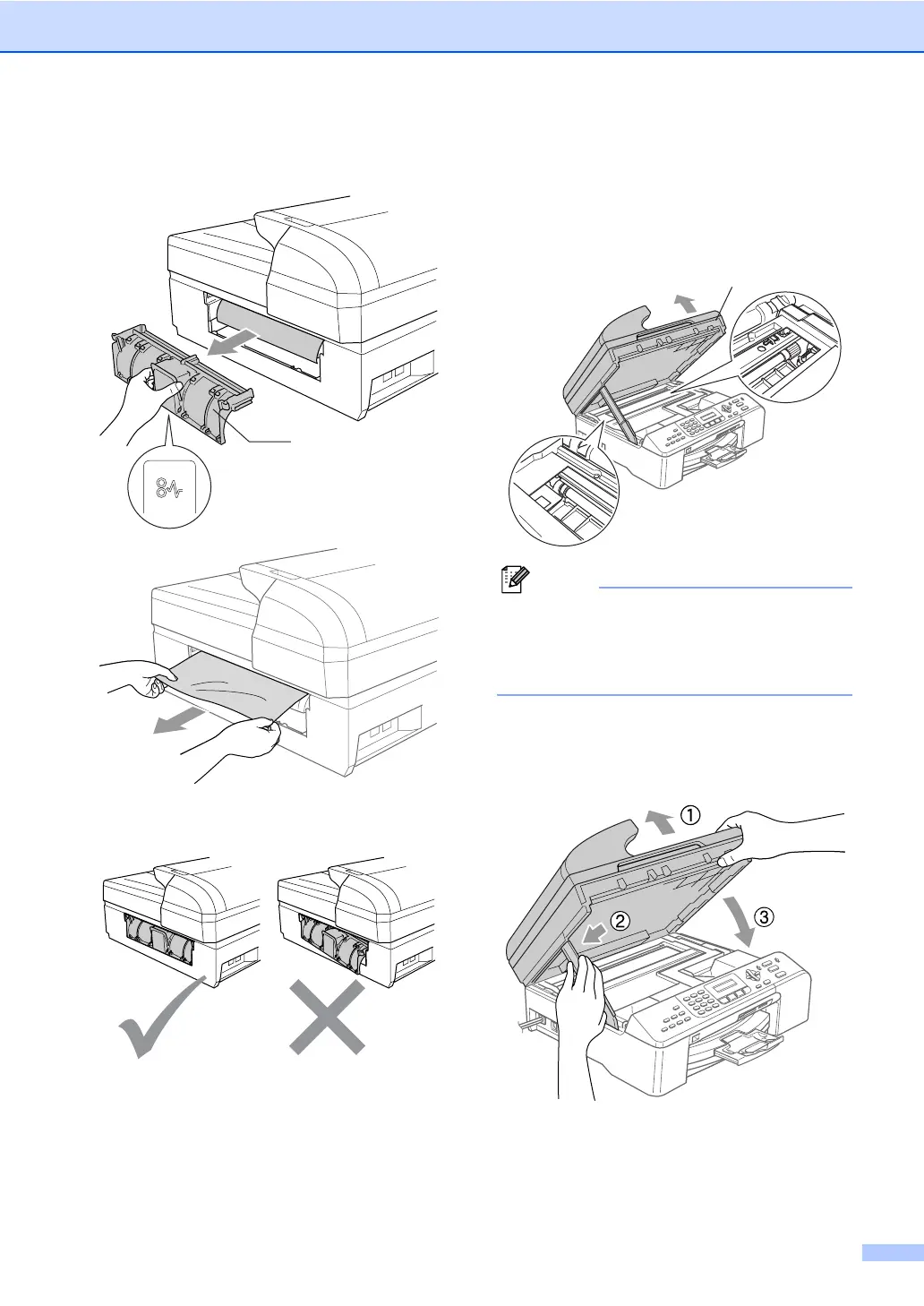 ①

②

③