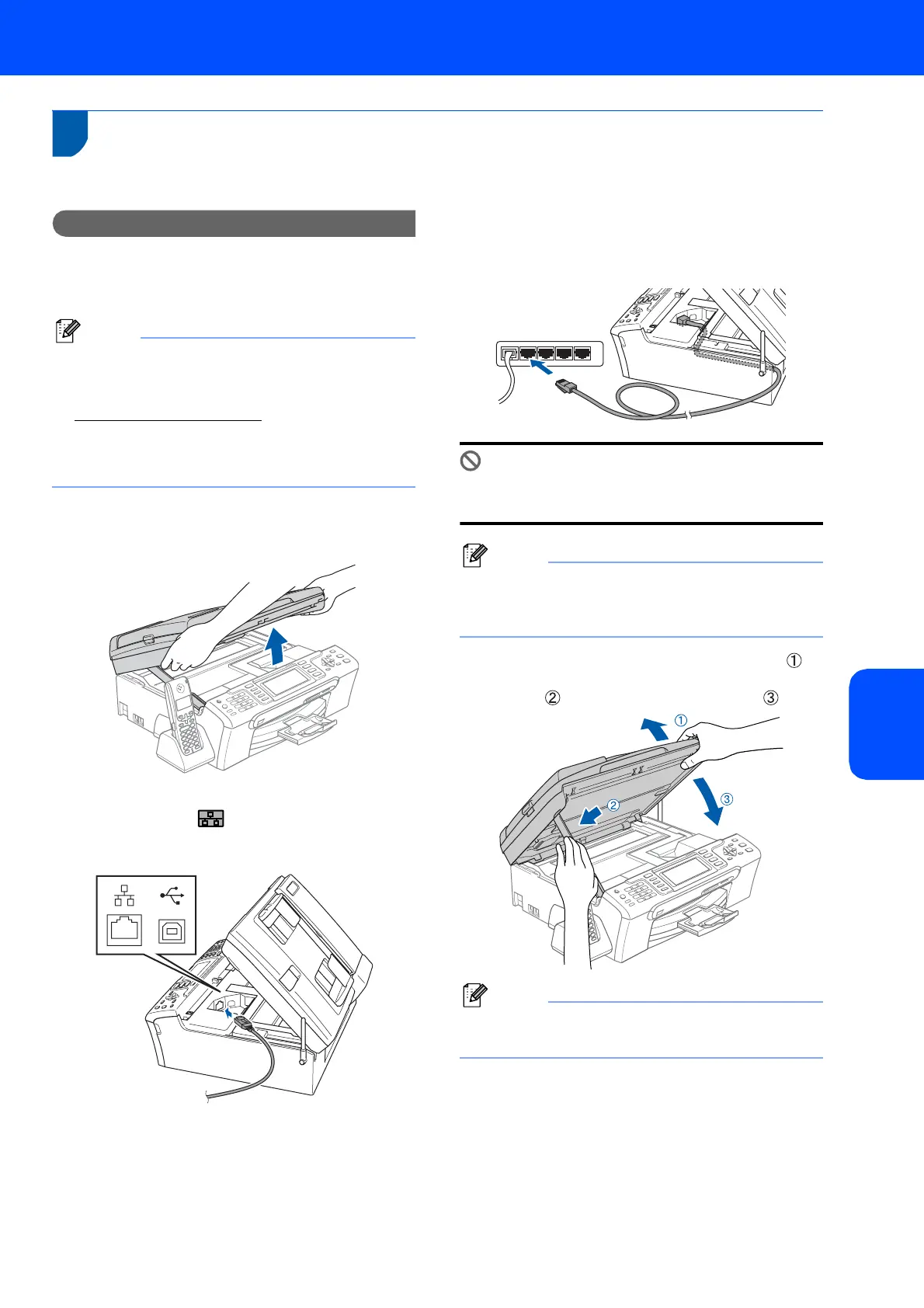 ①

②

③

①

②

③