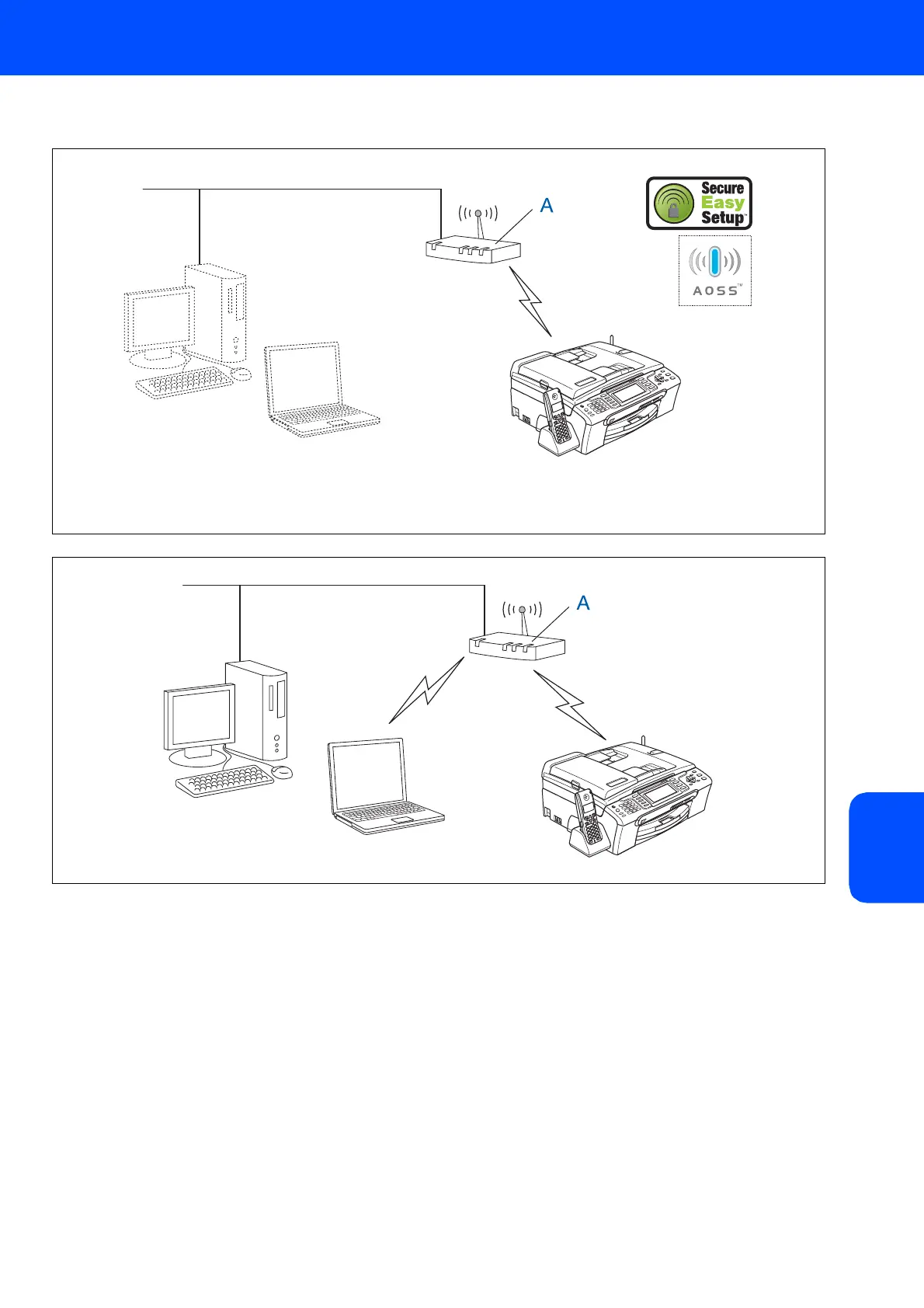 A

Secure Easy Setup™

AOSS™

A