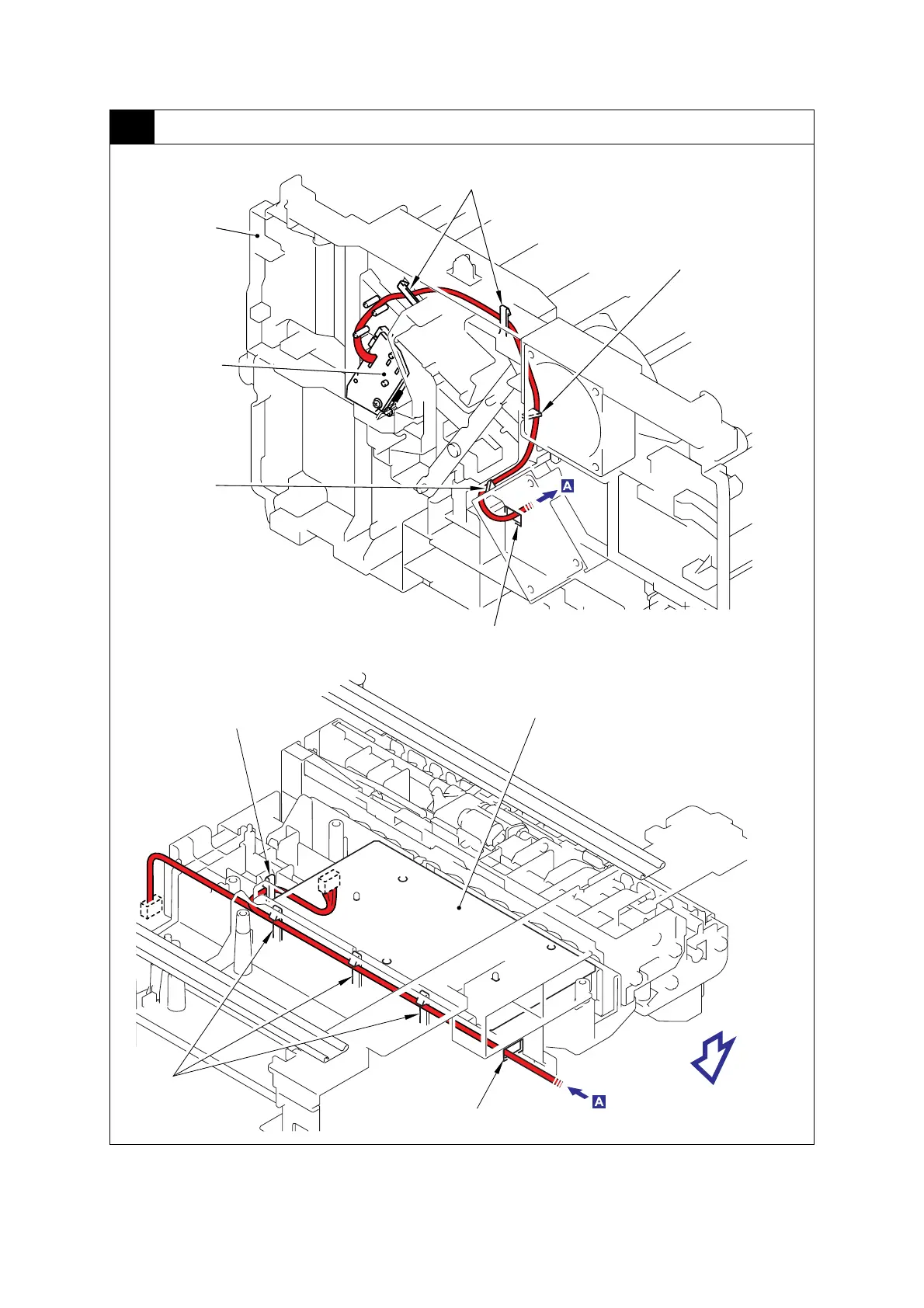 A

A