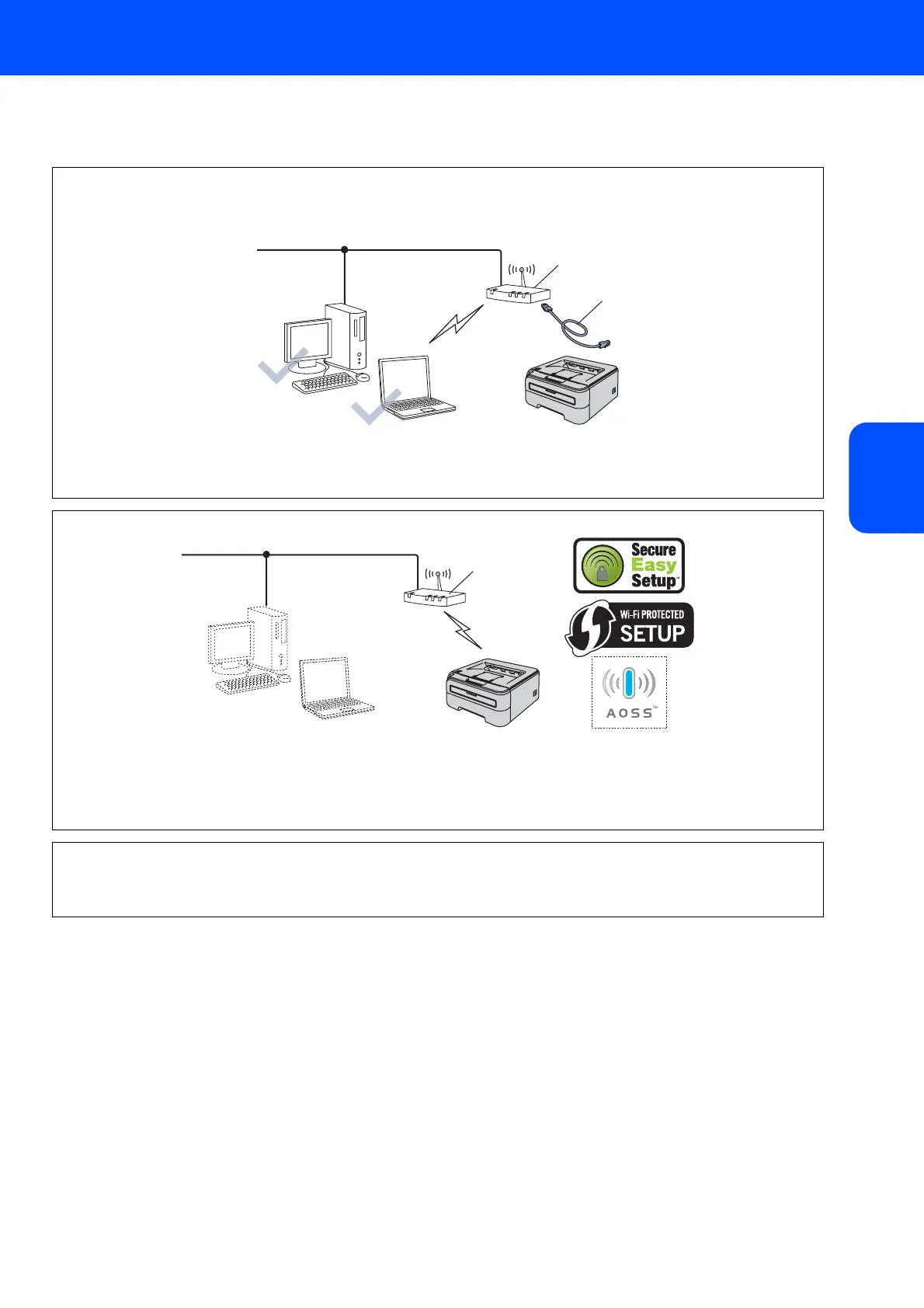 Secure Easy Setup™

Wi-Fi PROTECTED SETUP

AOSS™