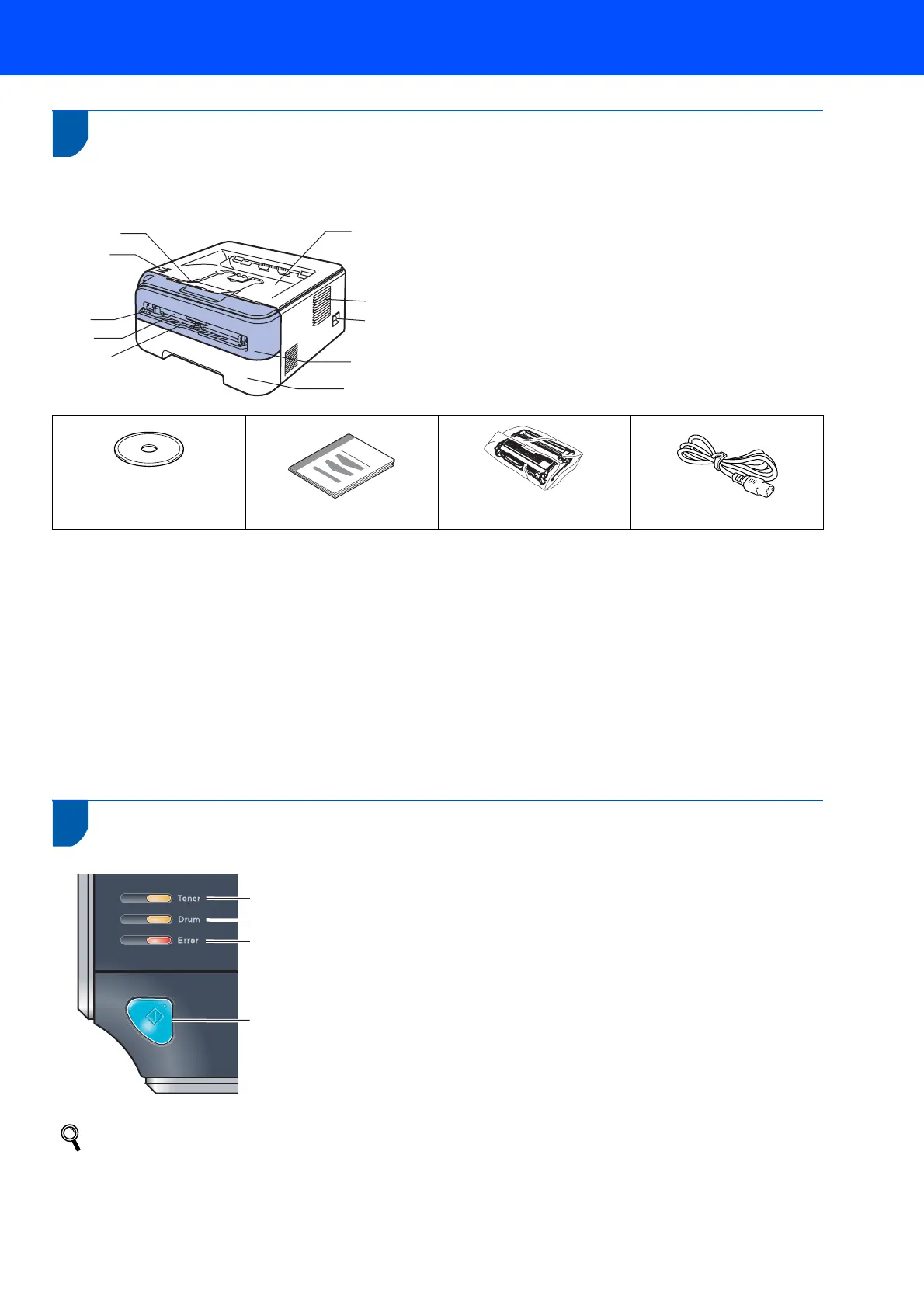 Toner
Drum
Error