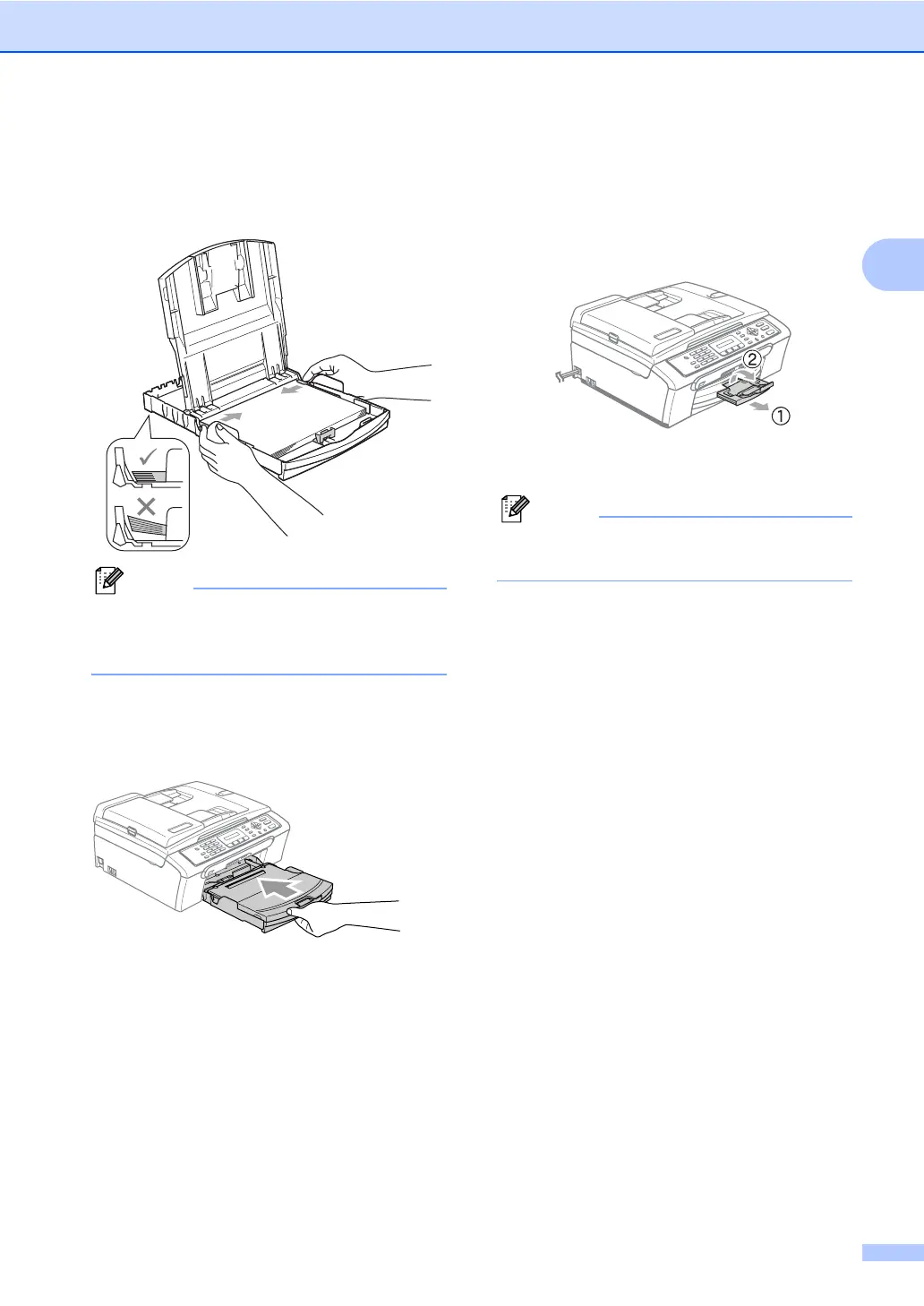 ②
①