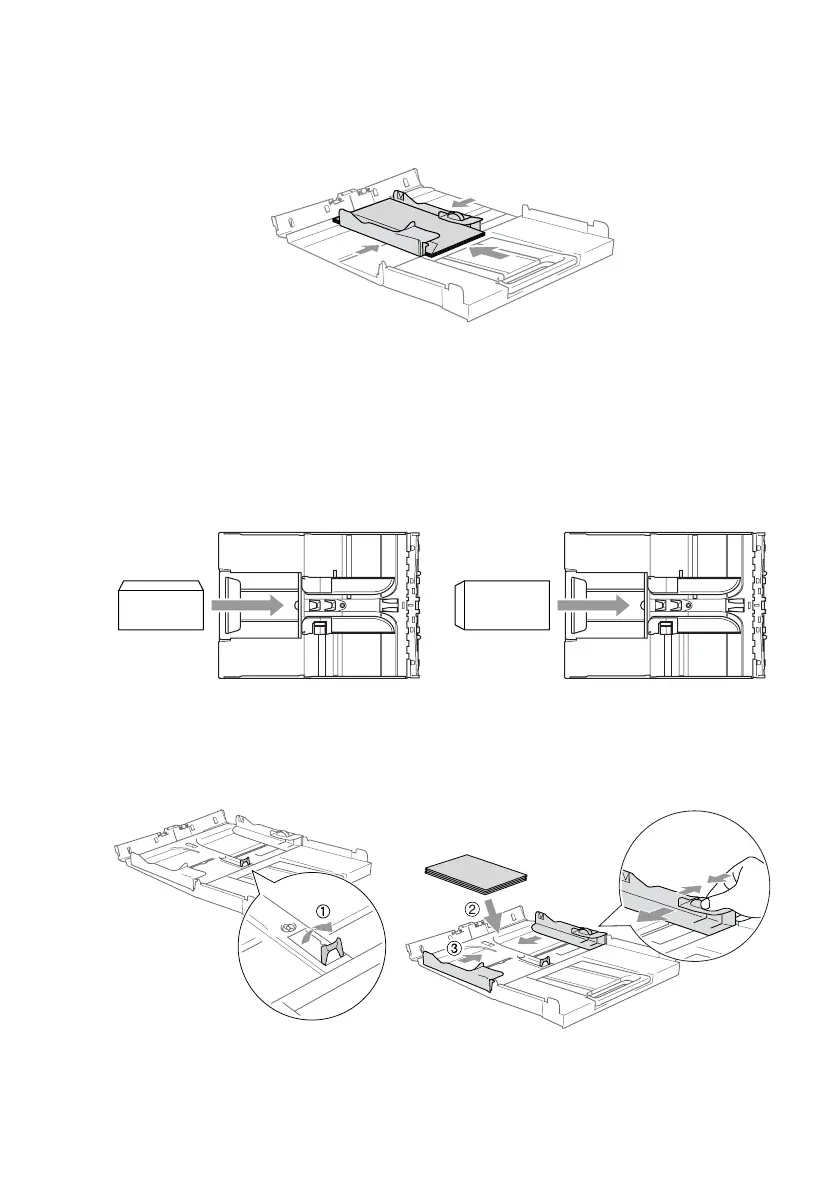 ①
②
③