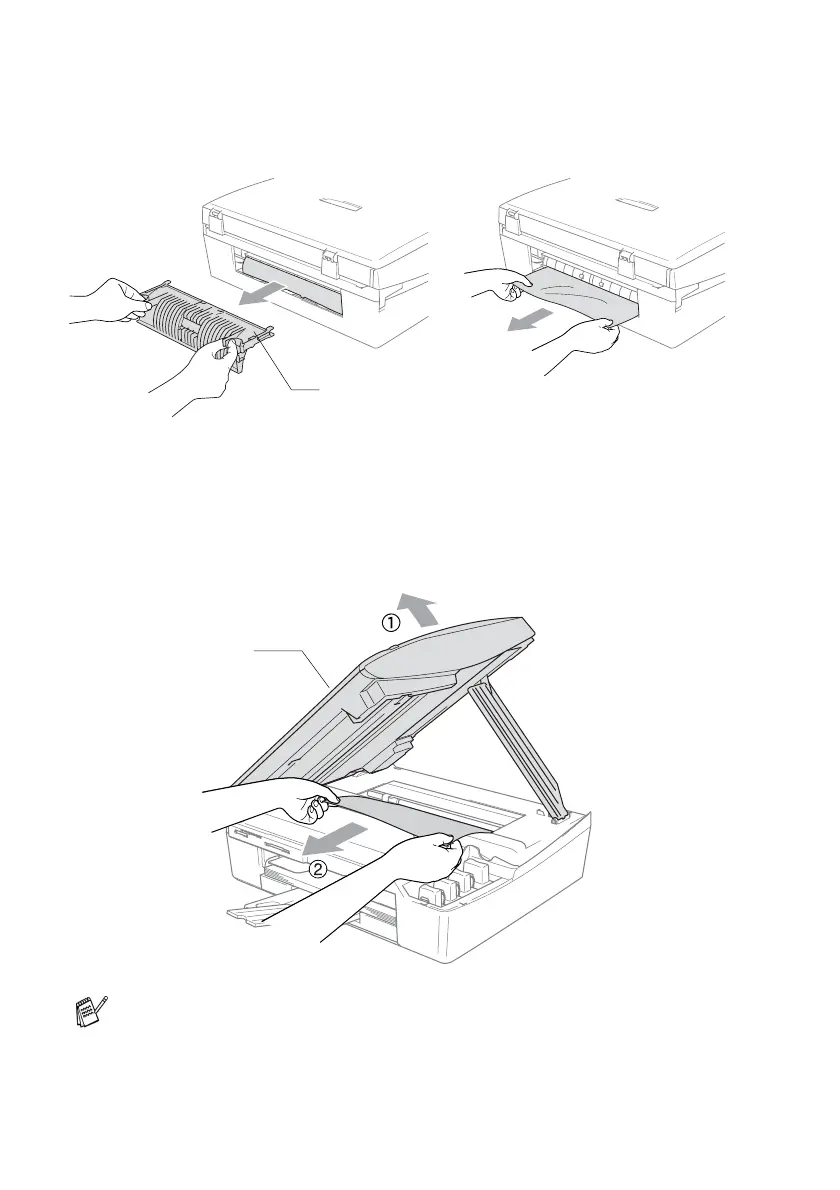 ①

②