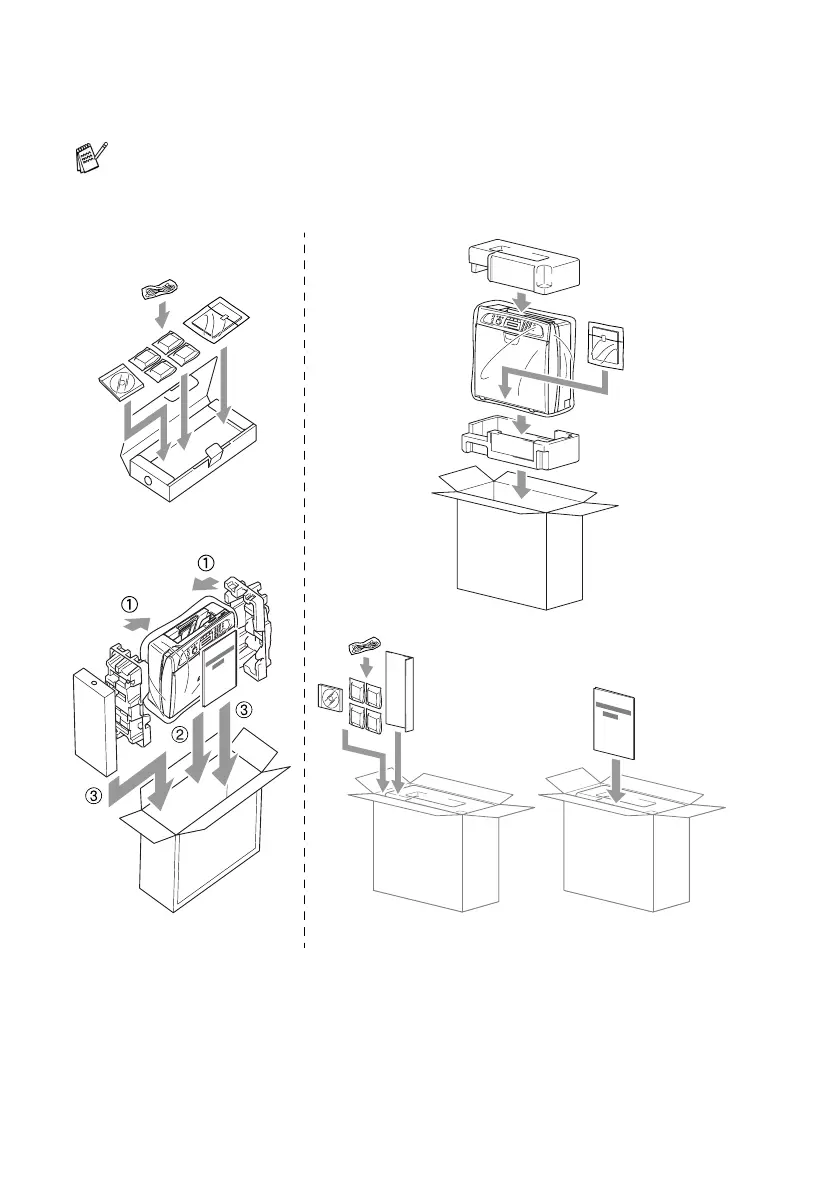 ①

①

②

③

③