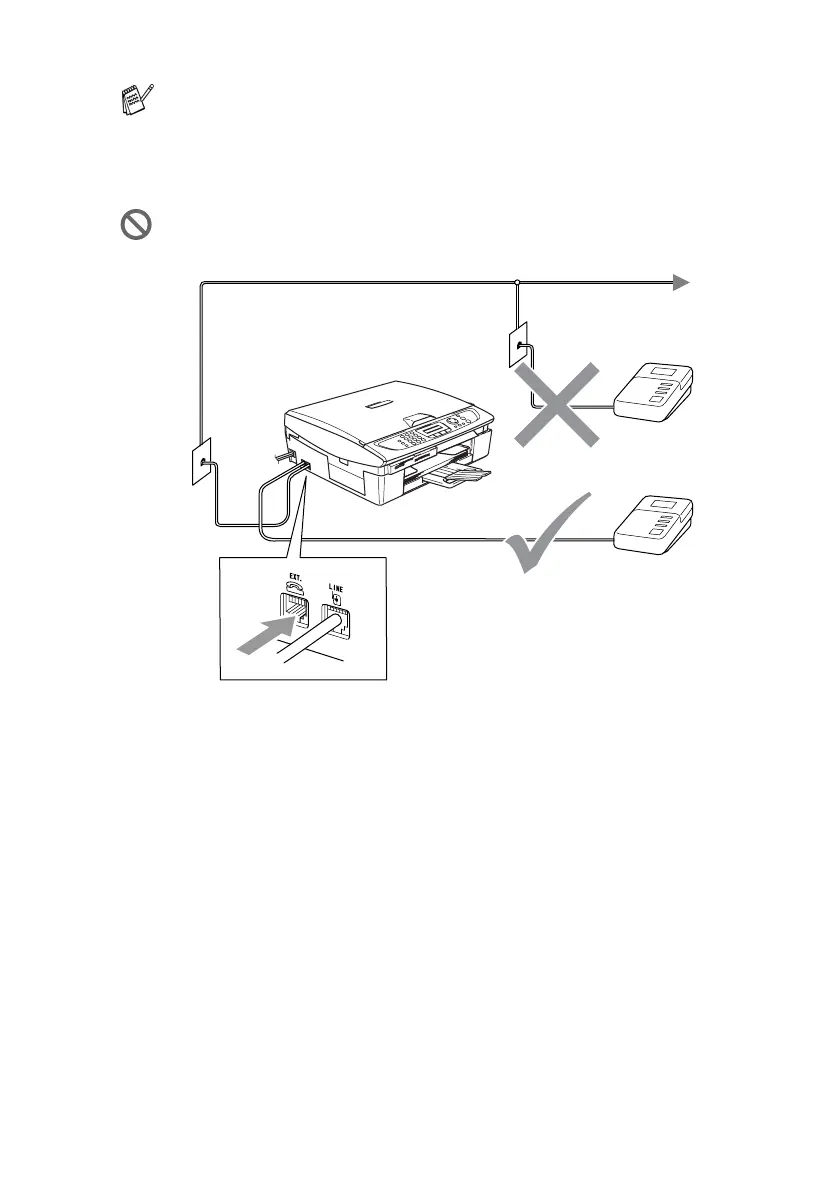 EXT.

LINE