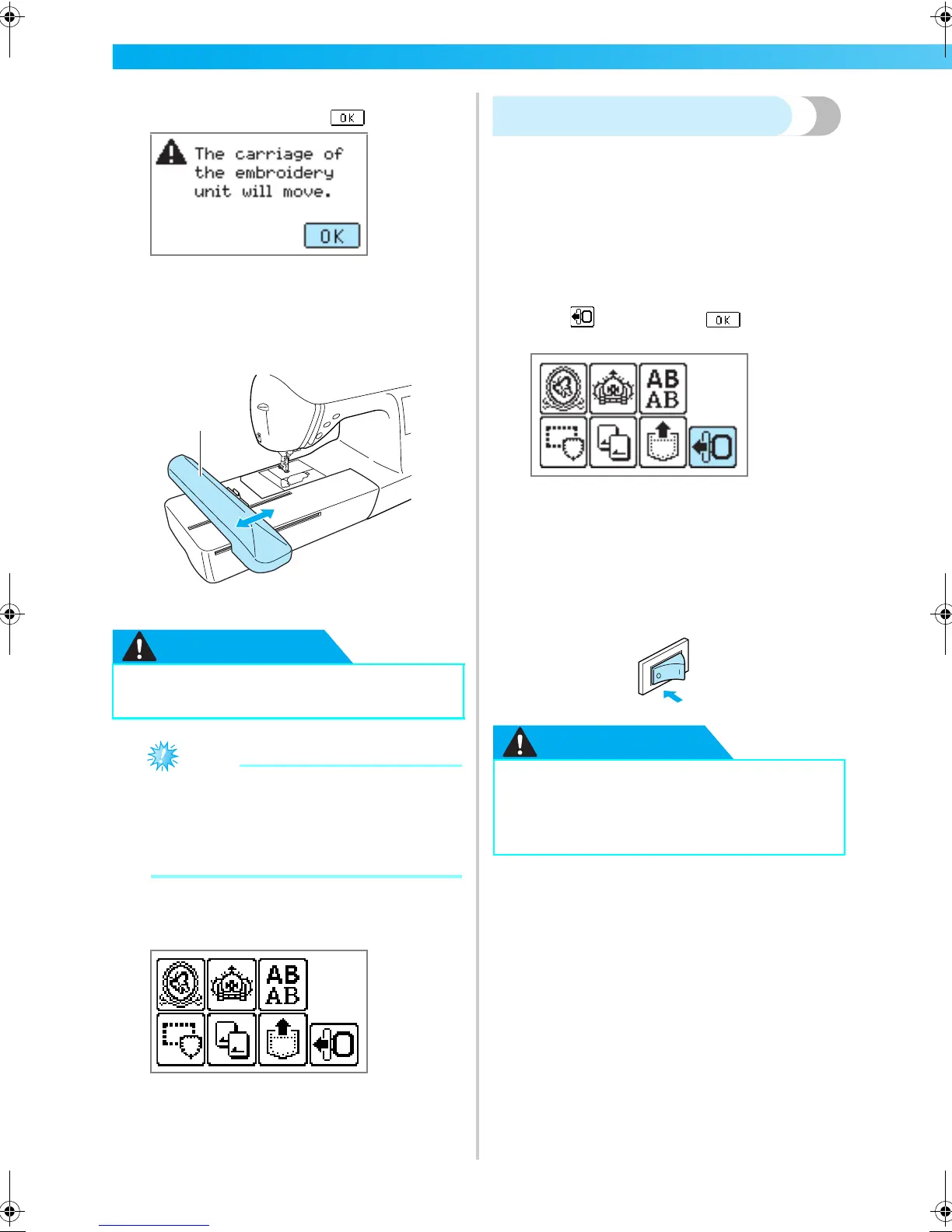 OK

The carriage of the embroidery unit will move.

OK

OK

AB AB

AB AB